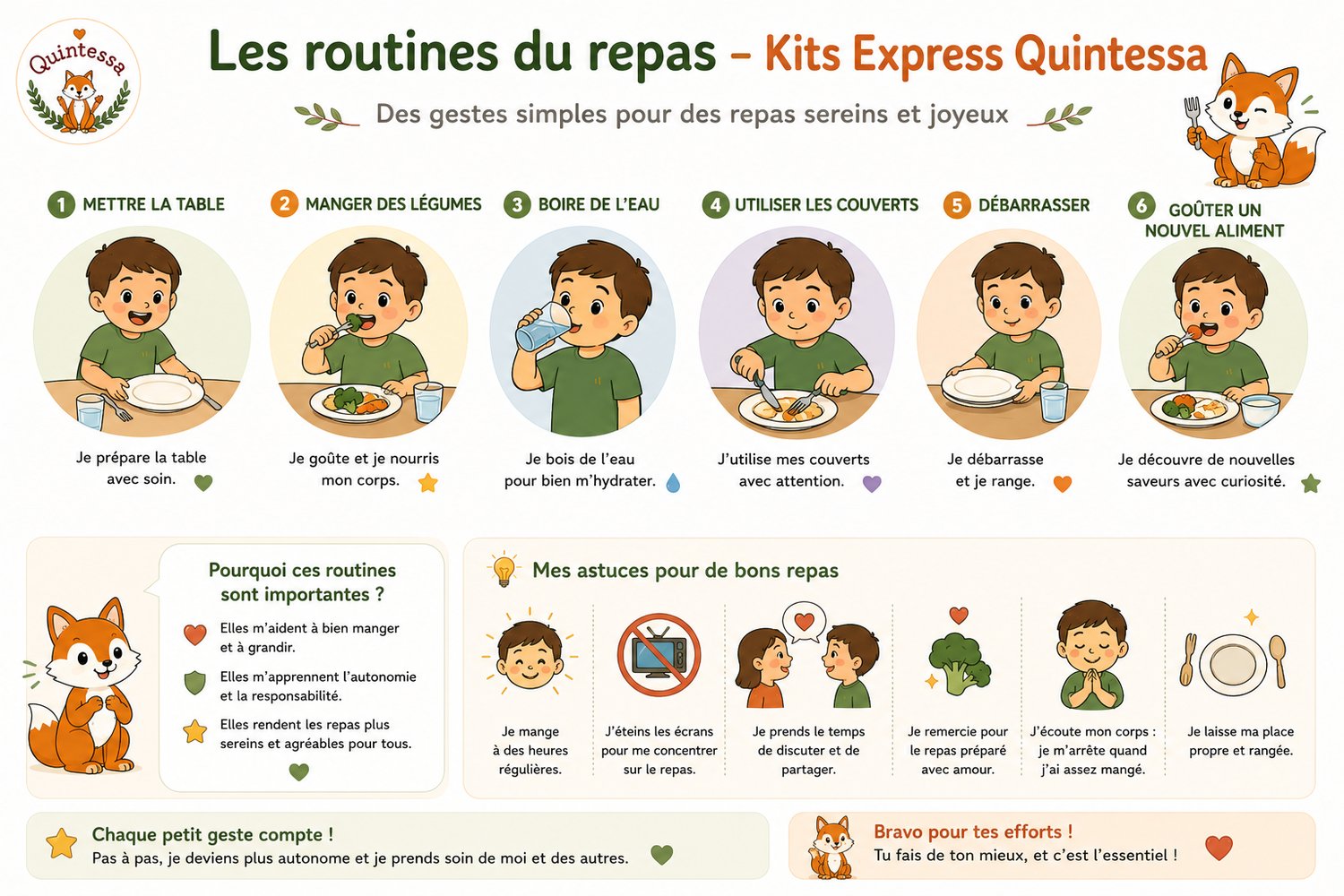 Quintessa

Les routines du repas – Kits Express Quintessa

Des gestes simples pour des repas sereins et joyeux

1 METTRE LA TABLE

Je prépare la table avec soin.

2 MANGER DES LÉGUMES

Je goûte et je nourris mon corps.

3 BOIRE DE L'EAU

Je bois de l'eau pour bien m'hydrater.

4 UTILISER LES COUVERTS

J'utilise mes couverts avec attention.

5 DÉBARRASSER

Je débarrasse et je range.

6 GOÛTER UN NOUVEL ALIMENT

Je découvre de nouvelles saveurs avec curiosité.

Pourquoi ces routines sont importantes ?

Elles m'aident à bien manger et à grandir.

Elles m'apprennent l'autonomie et la responsabilité.

Elles rendent les repas plus sereins et agréables pour tous.

Mes astuces pour de bons repas

Je mange à des heures régulières.

J'éteins les écrans pour me concentrer sur le repas.

Je prends le temps de discuter et de partager.

Je remercie pour le repas préparé avec amour.

J'écoute mon corps : je m'arrête quand j'ai assez mangé.

Je laisse ma place propre et rangée.

Chaque petit geste compte !
Pas à pas, je deviens plus autonome et je prends soin de moi et des autres.

Bravo pour tes efforts !
Tu fais de ton mieux, et c'est l'essentiel !