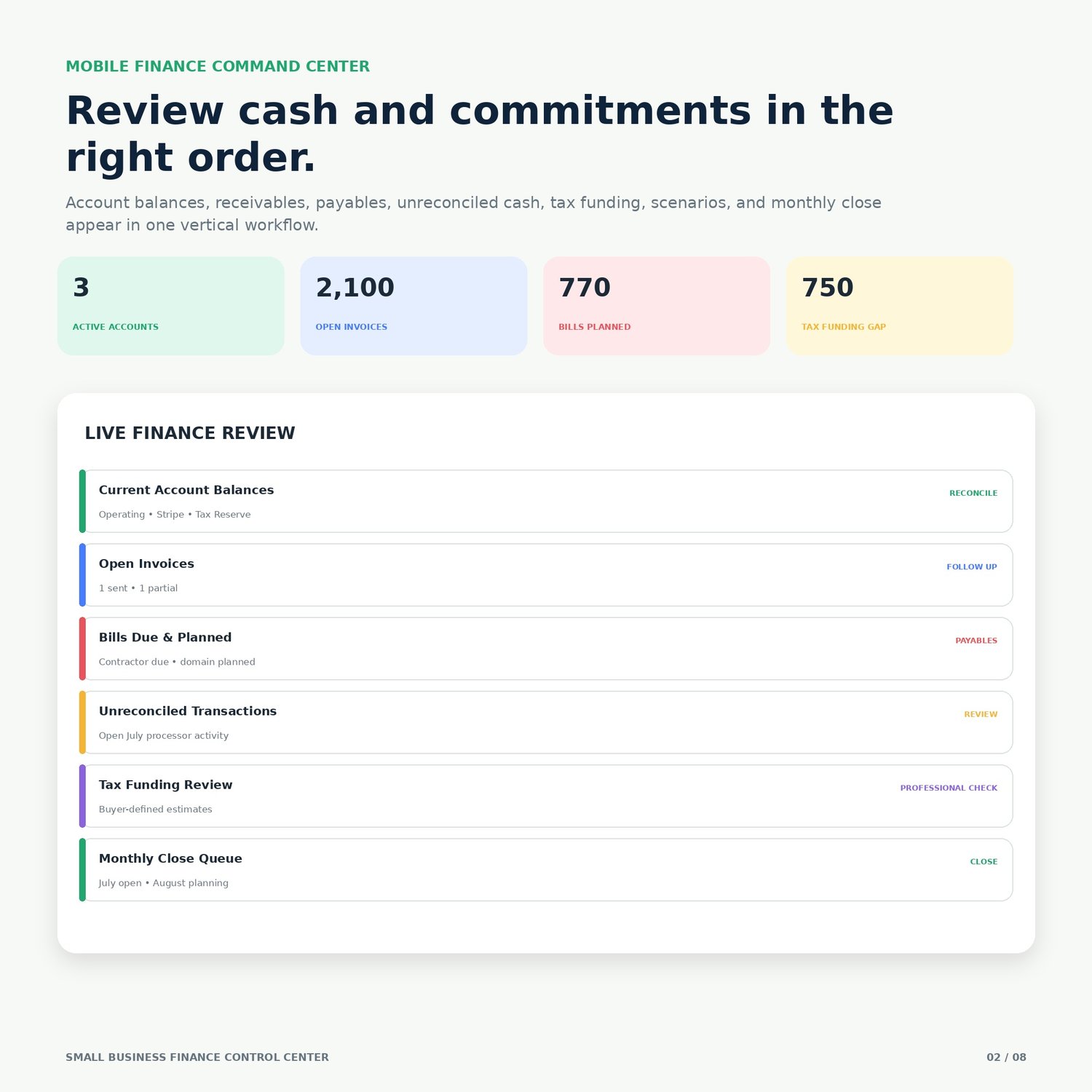 MOBILE FINANCE COMMAND CENTER

Review cash and commitments in the right order.

Account balances, receivables, payables, unreconciled cash, tax funding, scenarios, and monthly close appear in one vertical workflow.

3

ACTIVE ACCOUNTS

2,100

OPEN INVOICES

770

BILLS PLANNED

750

TAX FUNDING GAP

LIVE FINANCE REVIEW

Current Account Balances

Operating • Stripe • Tax Reserve

RECONCILE

Open Invoices

1 sent • 1 partial

FOLLOW UP

Bills Due & Planned

Contractor due • domain planned

PAYABLES

Unreconciled Transactions

Open July processor activity

REVIEW

Tax Funding Review

Buyer-defined estimates

PROFESSIONAL CHECK

Monthly Close Queue

July open • August planning

CLOSE

SMALL BUSINESS FINANCE CONTROL CENTER

02 / 08