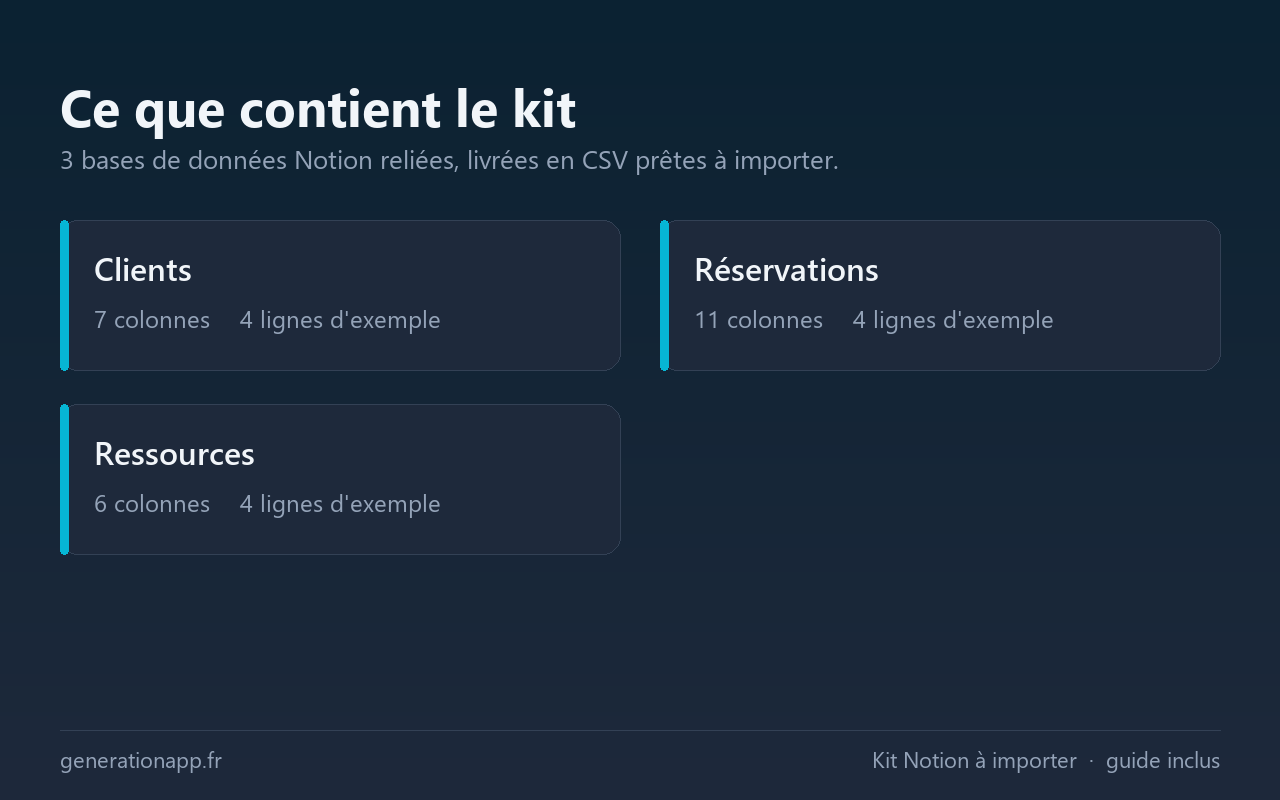 Ce que contient le kit

3 bases de données Notion reliées, livrées en CSV prêtes à importer.

Clients

7 colonnes 4 lignes d'exemple

Réservations

11 colonnes 4 lignes d'exemple

Ressources

6 colonnes 4 lignes d'exemple

generationapp.fr

Kit Notion à importer · guide inclus