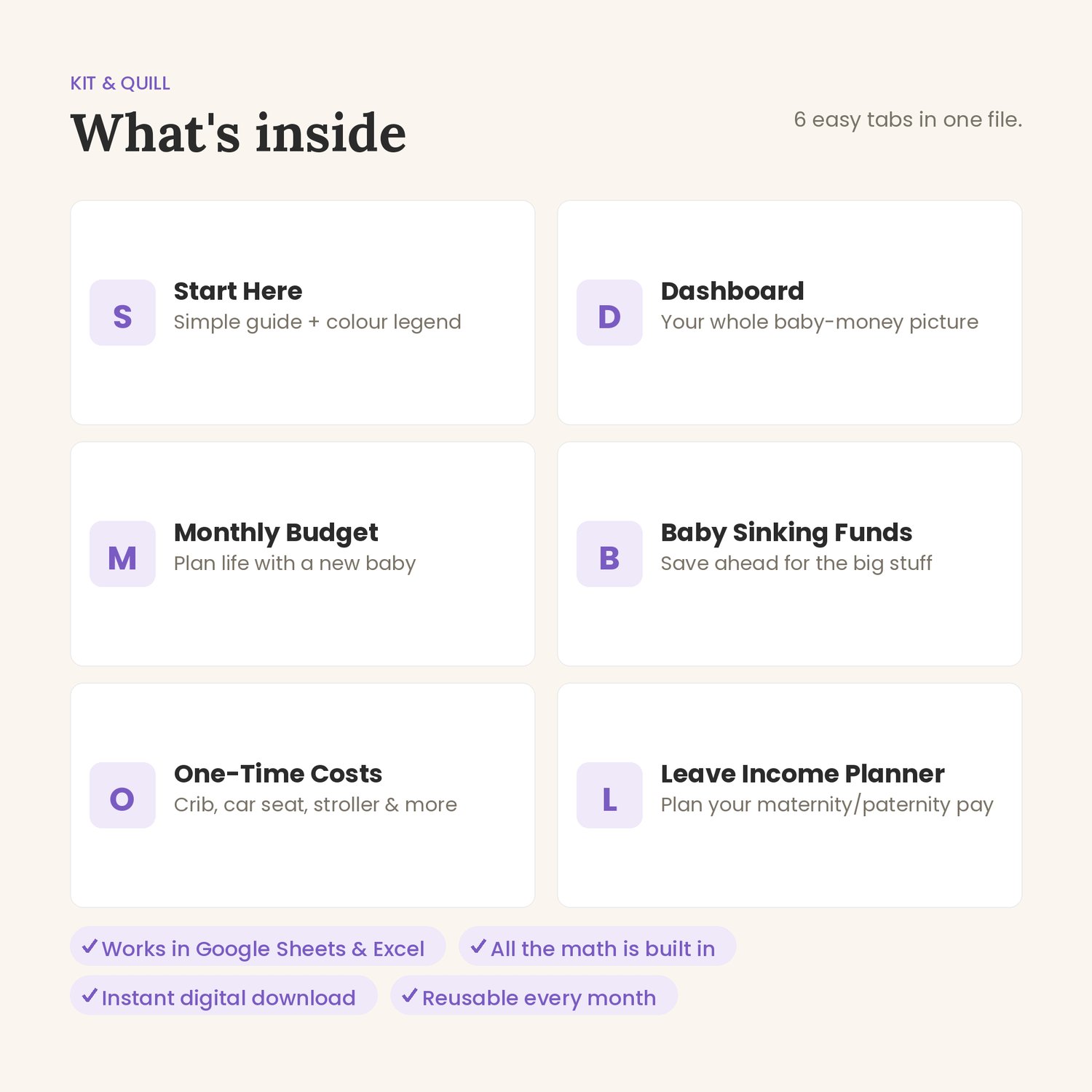 KIT & QUILL

What's inside

6 easy tabs in one file.

S

Start Here

Simple guide + colour legend

D

Dashboard

Your whole baby-money picture

M

Monthly Budget

Plan life with a new baby

B

Baby Sinking Funds

Save ahead for the big stuff

O

One-Time Costs

Crib, car seat, stroller & more

L

Leave Income Planner

Plan your maternity/paternity pay

✓ Works in Google Sheets & Excel

✓ All the math is built in

✓ Instant digital download

✓ Reusable every month