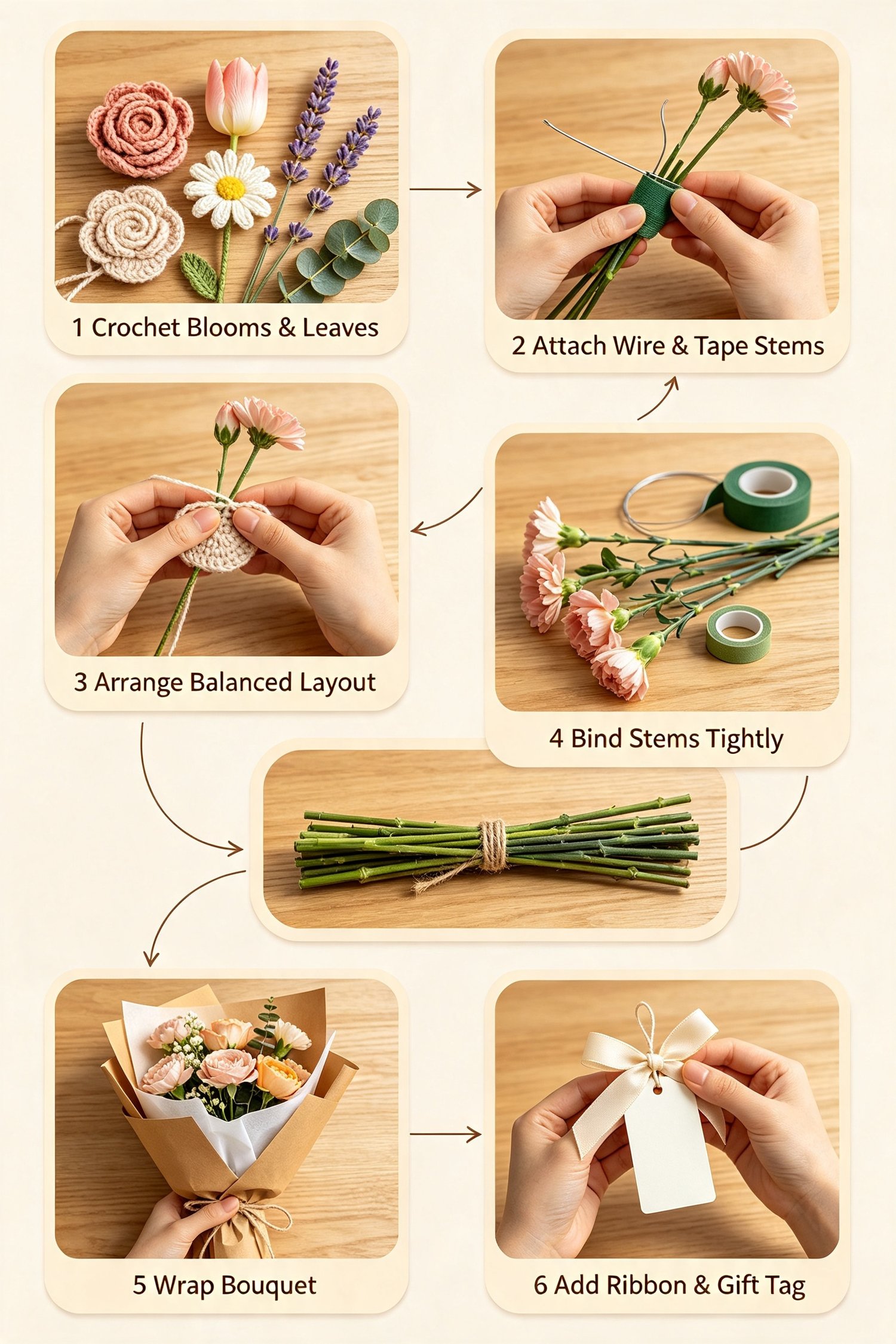 1 Crochet Blooms & Leaves

2 Attach Wire & Tape Stems

3 Arrange Balanced Layout

4 Bind Stems Tightly

5 Wrap Bouquet

6 Add Ribbon & Gift Tag