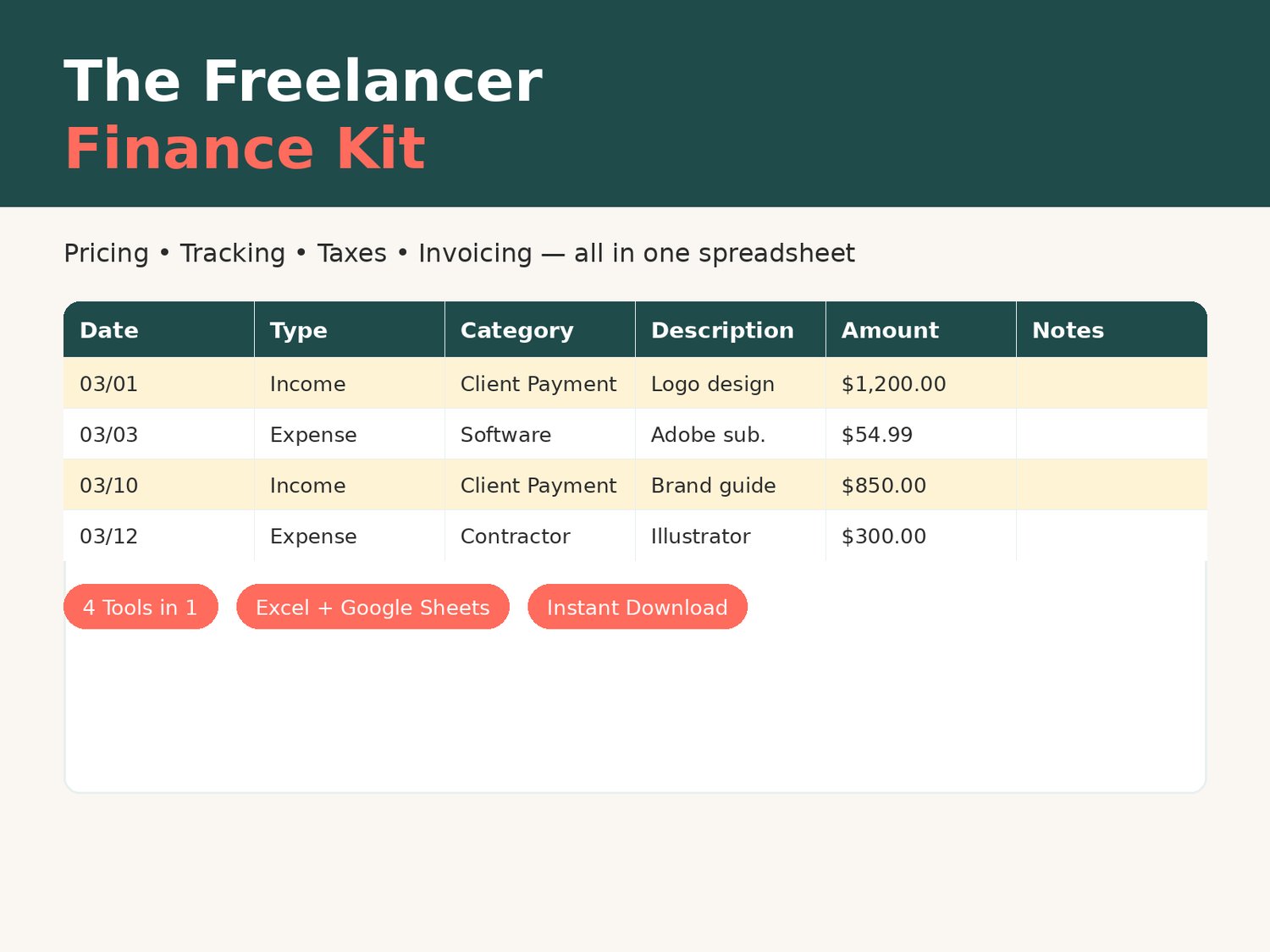 The Freelancer
Finance Kit

Pricing • Tracking • Taxes • Invoicing — all in one spreadsheet

| Date | Type | Category | Description | Amount | Notes |
|---|---|---|---|---|---|
| 03/01 | Income | Client Payment | Logo design | \$1,200.00 | |
| 03/03 | Expense | Software | Adobe sub. | \$54.99 | |
| 03/10 | Income | Client Payment | Brand guide | \$850.00 | |
| 03/12 | Expense | Contractor | Illustrator | \$300.00 | |

4 Tools in 1
Excel + Google Sheets
Instant Download