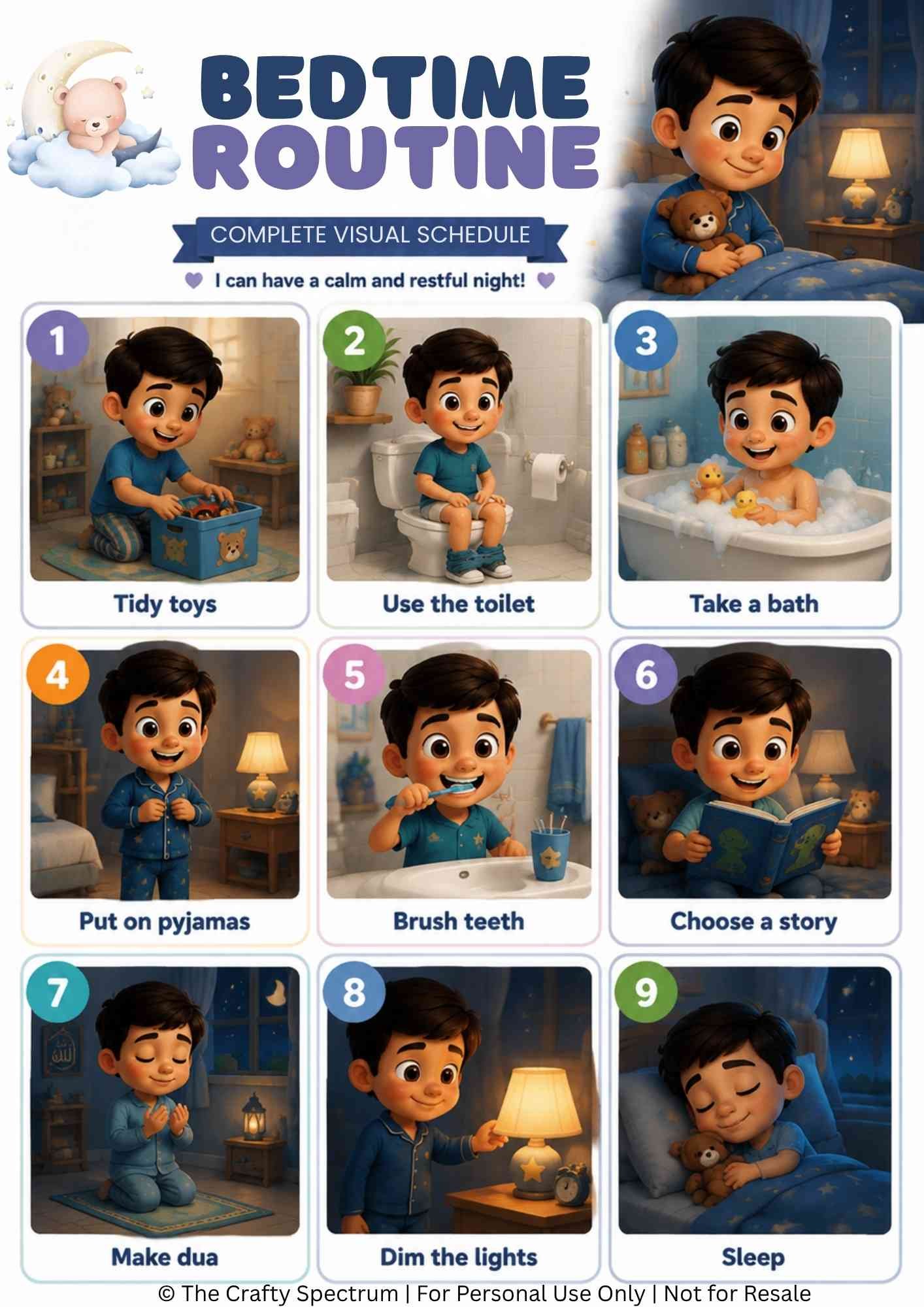 BEDTIME ROUTINE

COMPLETE VISUAL SCHEDULE

I can have a calm and restful night!

1
Tidy toys

2
Use the toilet

3
Take a bath

4
Put on pyjamas

5
Brush teeth

6
Choose a story

7
Make dua

8
Dim the lights

9
Sleep

© The Crafty Spectrum | For Personal Use Only | Not for Resale