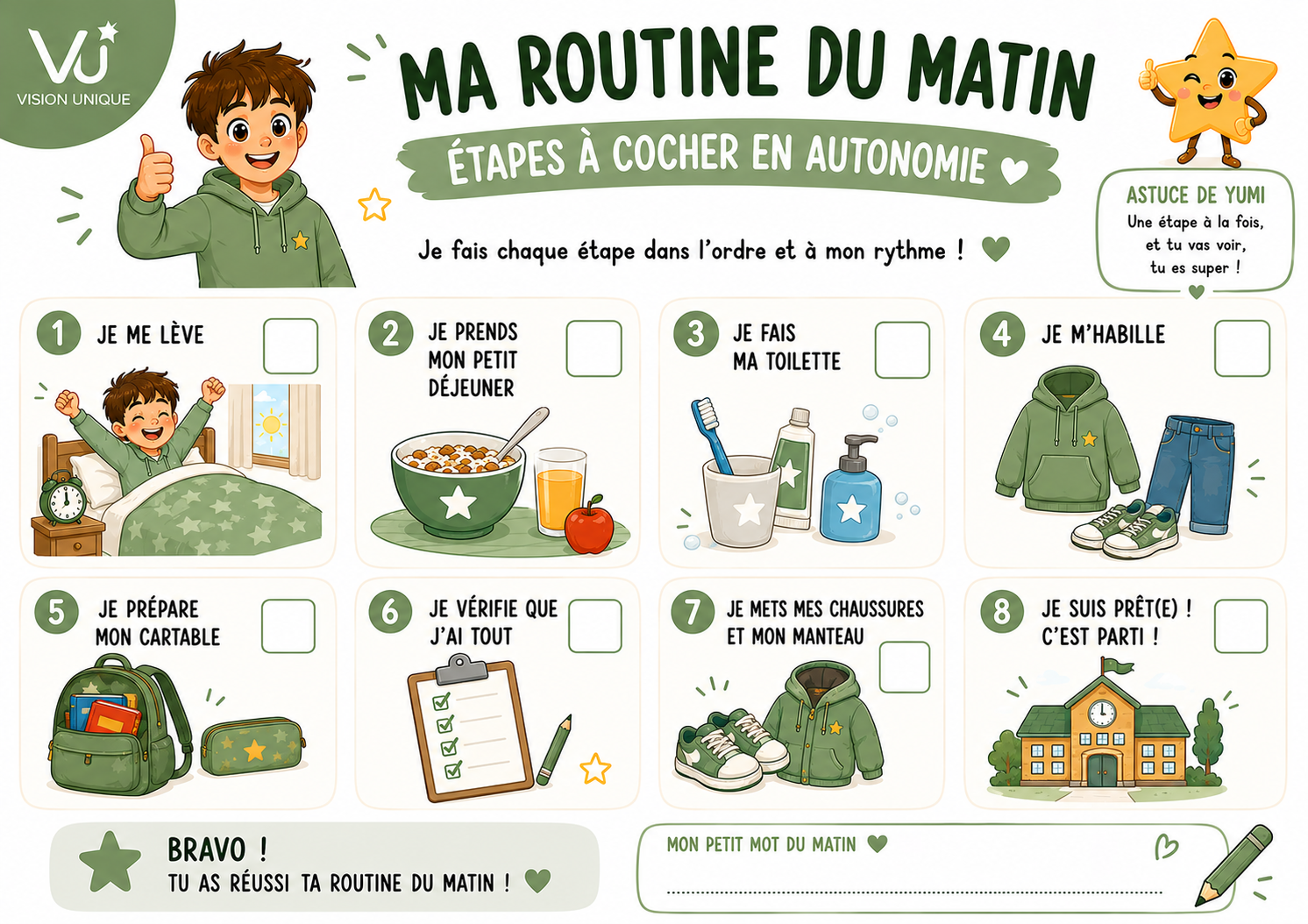 VU
VISION UNIQUE

MA ROUTINE DU MATIN
ÉTAPES À COCHER EN AUTONOMIE

Je fais chaque étape dans l'ordre et à mon rythme !

ASTUCE DE YUMI
Une étape à la fois, et tu vas voir, tu es super !

1 JE ME LÈVE

2 JE PRENDS MON PETIT DÉJEUNER

3 JE FAIS MA TOILETTE

4 JE M'HABILLE

5 JE PRÉPARE MON CARTABLE

6 JE VÉRIFIE QUE J'AI TOUT

7 JE METS MES CHAUSSURES ET MON MANTEAU

8 JE SUIS PRÊT(E) ! C'EST PARTI !

BRAVO !
TU AS RÉUSSI TA ROUTINE DU MATIN !

MON PETIT MOT DU MATIN