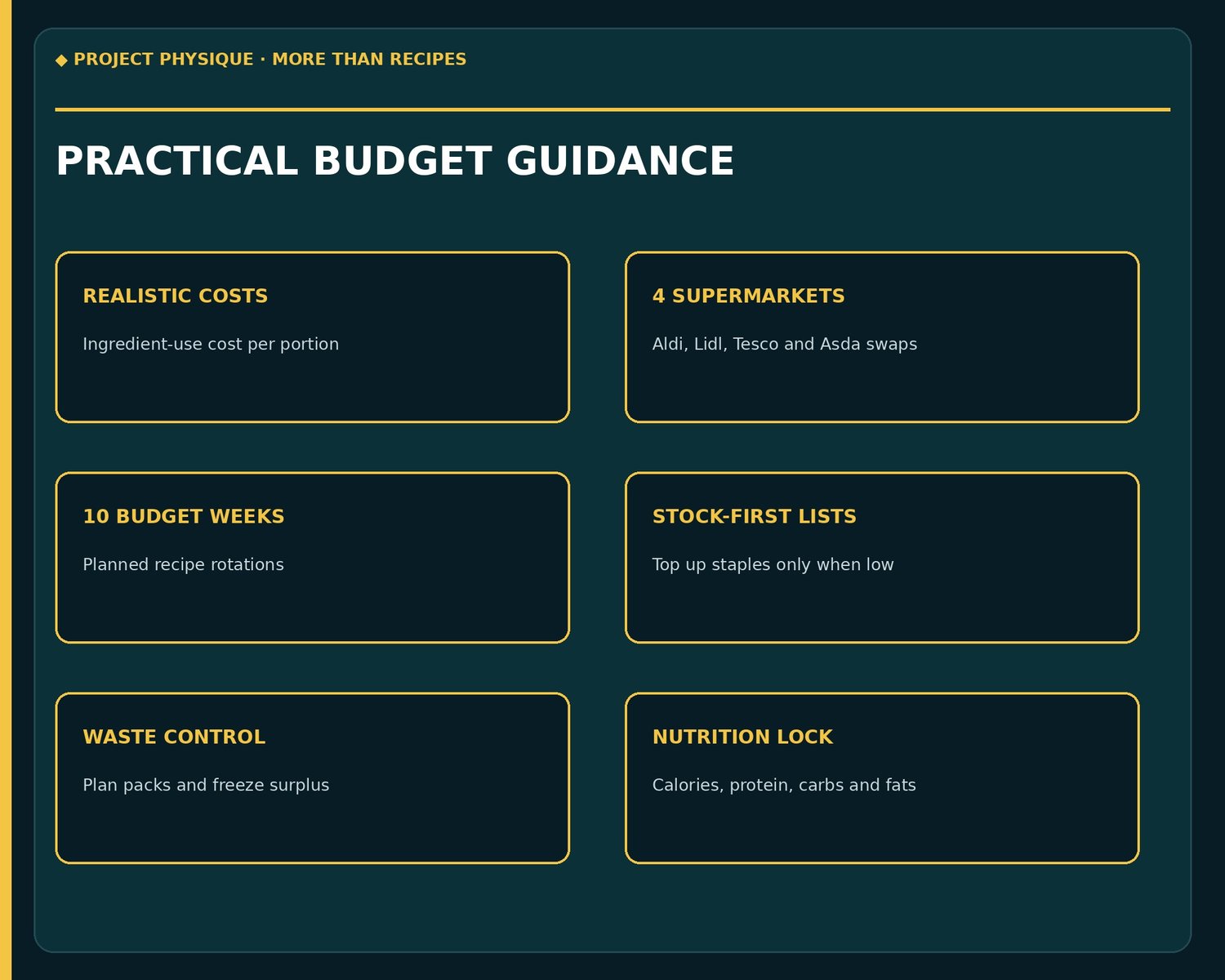 ◆ PROJECT PHYSIQUE · MORE THAN RECIPES

PRACTICAL BUDGET GUIDANCE

REALISTIC COSTS

Ingredient-use cost per portion

4 SUPERMARKETS

Aldi, Lidl, Tesco and Asda swaps

10 BUDGET WEEKS

Planned recipe rotations

STOCK-FIRST LISTS

Top up staples only when low

WASTE CONTROL

Plan packs and freeze surplus

NUTRITION LOCK

Calories, protein, carbs and fats