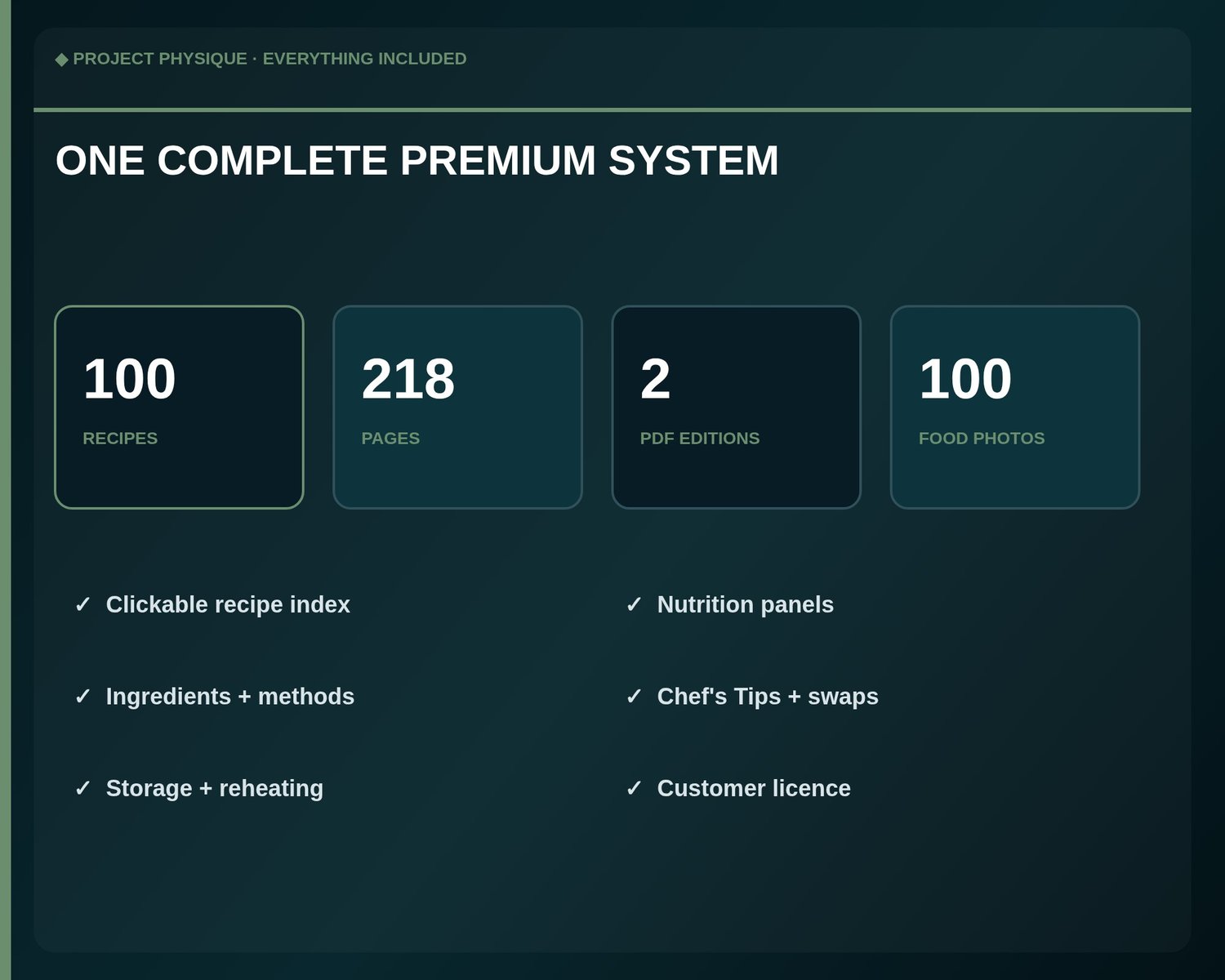 ◆ PROJECT PHYSIQUE · EVERYTHING INCLUDED

ONE COMPLETE PREMIUM SYSTEM

100
RECIPES

218
PAGES

2
PDF EDITIONS

100
FOOD PHOTOS

✓ Clickable recipe index

✓ Ingredients + methods

✓ Storage + reheating

✓ Nutrition panels

✓ Chef's Tips + swaps

✓ Customer licence