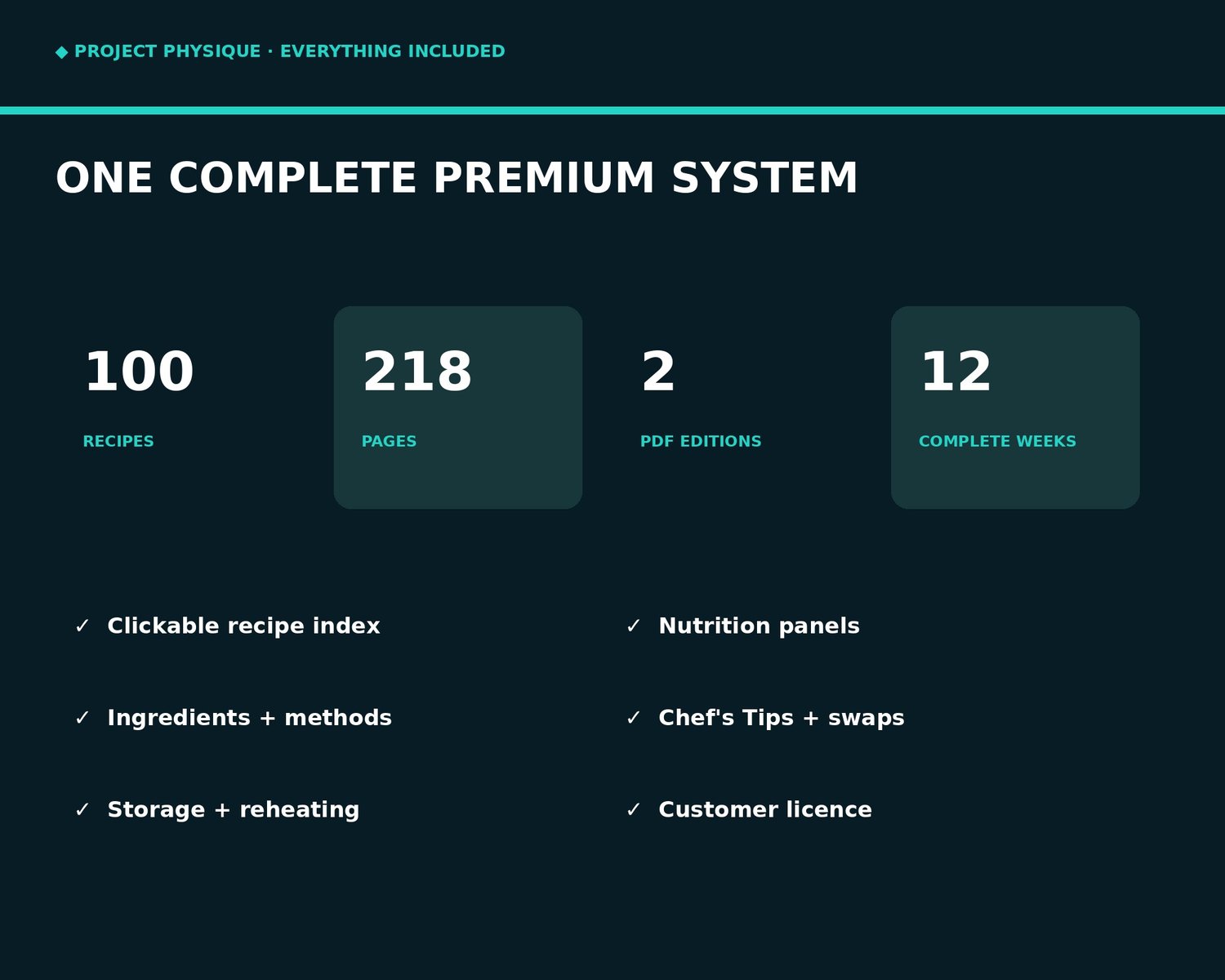 ◆ PROJECT PHYSIQUE · EVERYTHING INCLUDED

ONE COMPLETE PREMIUM SYSTEM

100

RECIPES

218

PAGES

2

PDF EDITIONS

12

COMPLETE WEEKS

✓ Clickable recipe index

✓ Ingredients + methods

✓ Storage + reheating

✓ Nutrition panels

✓ Chef's Tips + swaps

✓ Customer licence