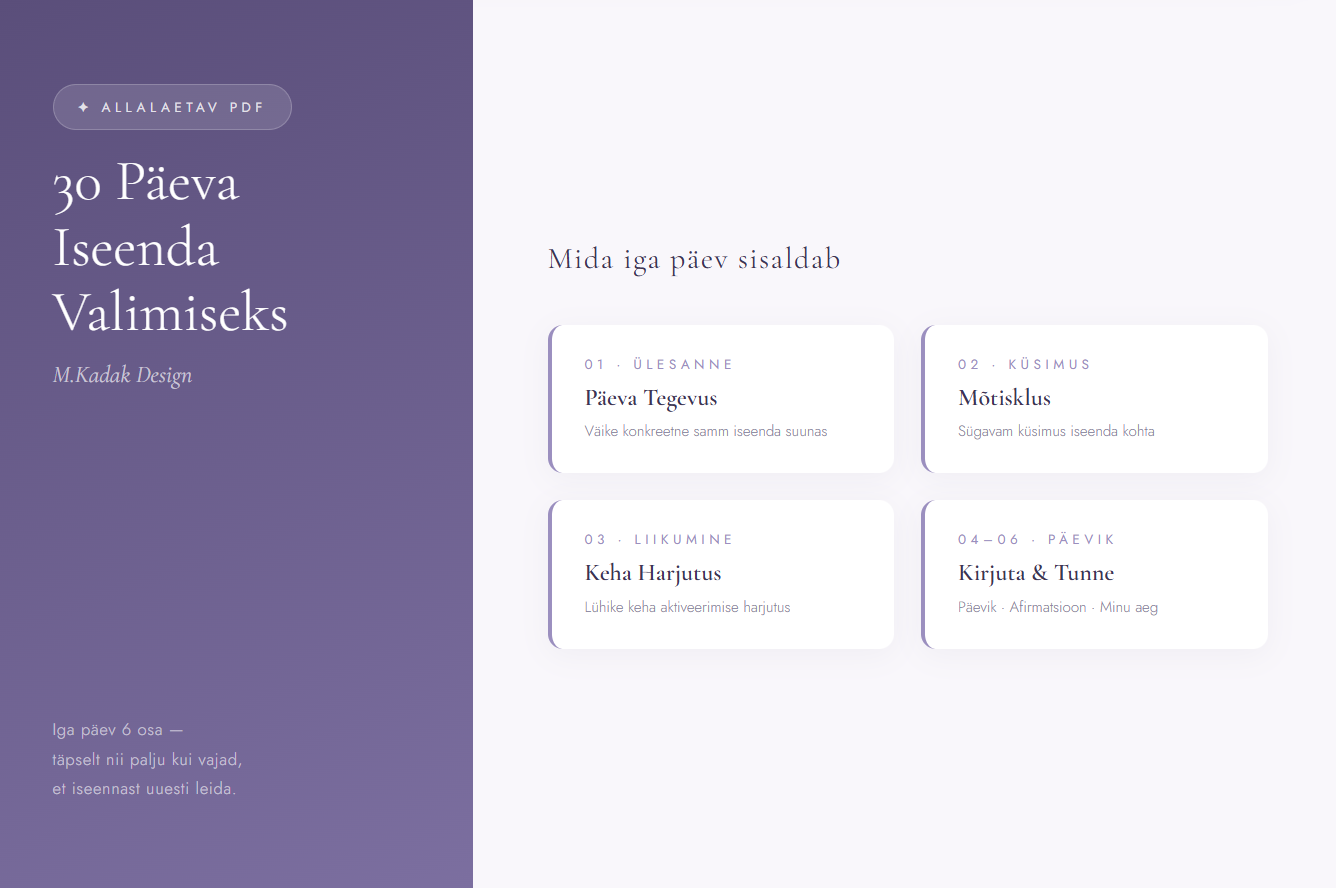 ✦ ALLALAETAV PDF

30 Päeva Iseenda Valimiseks

M.Kadak Design

Iga päev 6 osa — täpselt nii palju kui vajad, et iseennast uuesti leida.

Mida iga päev sisaldab

01 · ÜLESANNE
Päeva Tegevus
Väike konkreetne samm iseenda suunas

02 · KÜSIMUS
Mõtisklus
Sügavam küsimus iseenda kohta

03 · LIIKUMINE
Keha Harjutus
Lühike keha aktiveerimise harjutus

04–06 · PÄEVIK
Kirjuta & Tunne
Päevik · Afirmatsioon · Minu aeg