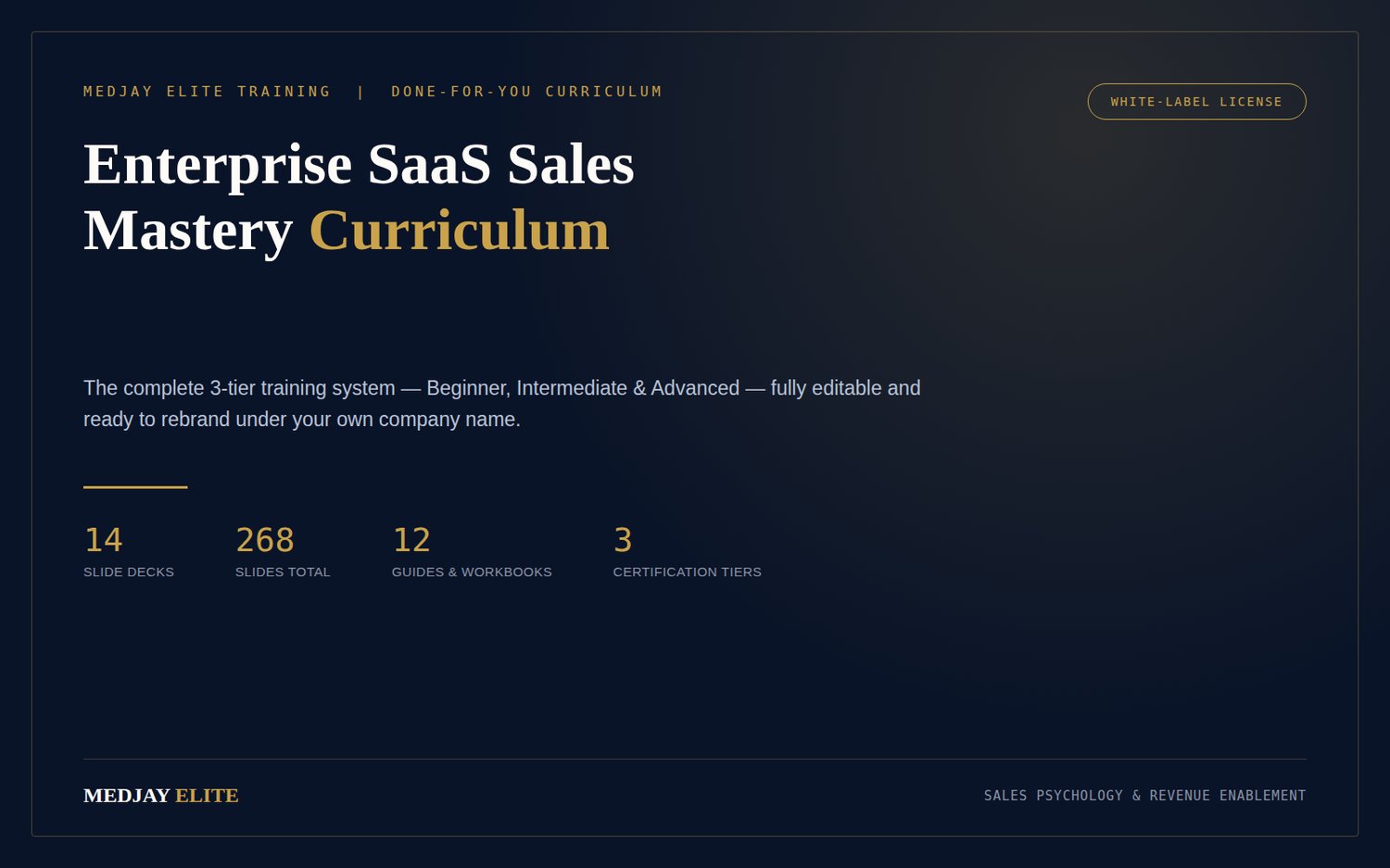 MEDJAY ELITE TRAINING | DONE-FOR-YOU CURRICULUM

WHITE-LABEL LICENSE

Enterprise SaaS Sales Mastery Curriculum

The complete 3-tier training system — Beginner, Intermediate & Advanced — fully editable and ready to rebrand under your own company name.

14
SLIDE DECKS

268
SLIDES TOTAL

12
GUIDES & WORKBOOKS

3
CERTIFICATION TIERS

MEDJAY ELITE

SALES PSYCHOLOGY & REVENUE ENABLEMENT