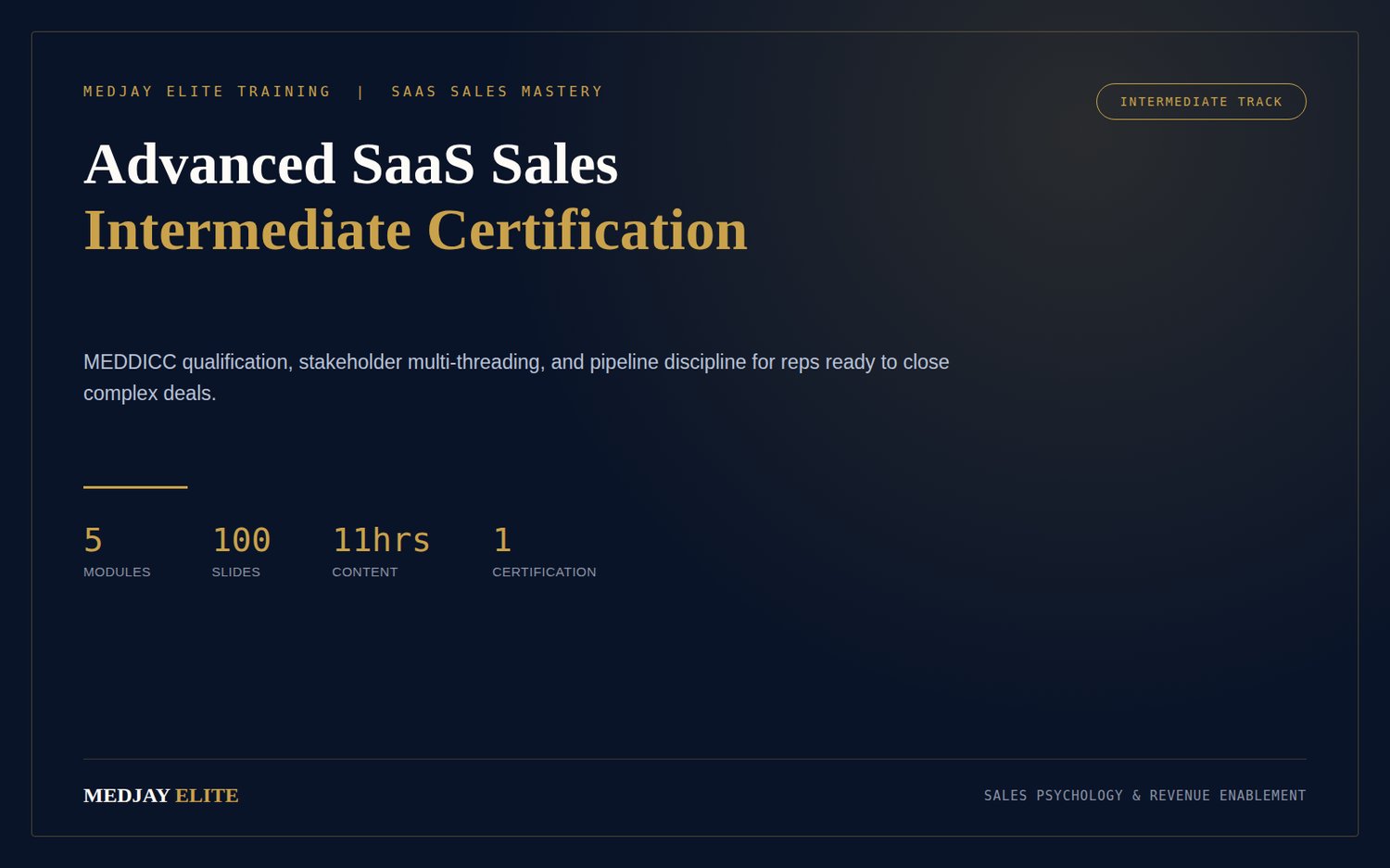 MEDJAY ELITE TRAINING | SAAS SALES MASTERY

INTERMEDIATE TRACK

Advanced SaaS Sales
Intermediate Certification

MEDDICC qualification, stakeholder multi-threading, and pipeline discipline for reps ready to close complex deals.

5
MODULES

100
SLIDES

11hrs
CONTENT

1
CERTIFICATION

MEDJAY ELITE

SALES PSYCHOLOGY & REVENUE ENABLEMENT