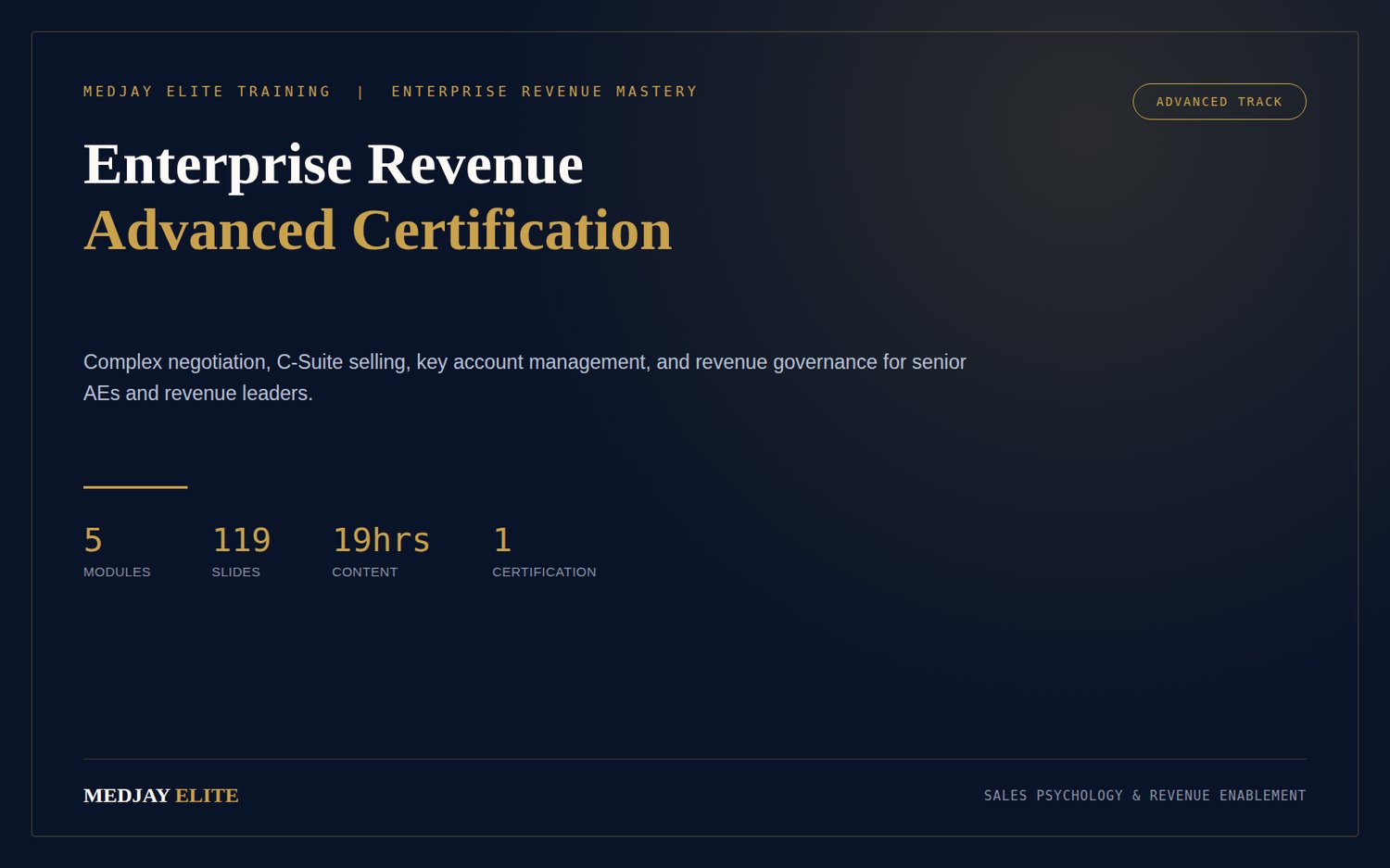 MEDJAY ELITE TRAINING | ENTERPRISE REVENUE MASTERY

ADVANCED TRACK

Enterprise Revenue
Advanced Certification

Complex negotiation, C-Suite selling, key account management, and revenue governance for senior AEs and revenue leaders.

5
MODULES

119
SLIDES

19hrs
CONTENT

1
CERTIFICATION

MEDJAY ELITE

SALES PSYCHOLOGY & REVENUE ENABLEMENT