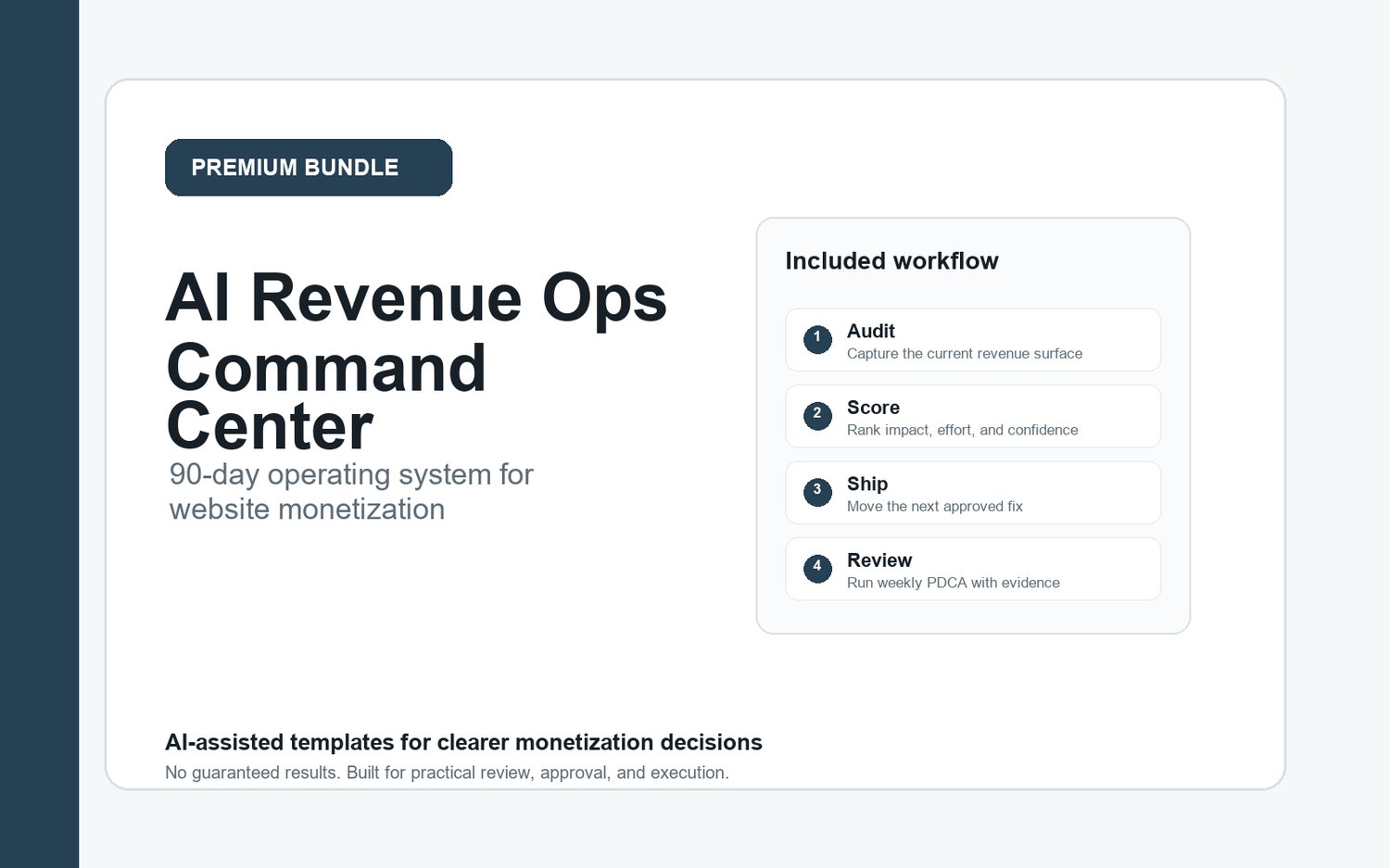 PREMIUM BUNDLE

AI Revenue Ops Command Center

90-day operating system for website monetization

Included workflow

1 Audit
Capture the current revenue surface

2 Score
Rank impact, effort, and confidence

3 Ship
Move the next approved fix

4 Review
Run weekly PDCA with evidence

AI-assisted templates for clearer monetization decisions

No guaranteed results. Built for practical review, approval, and execution.