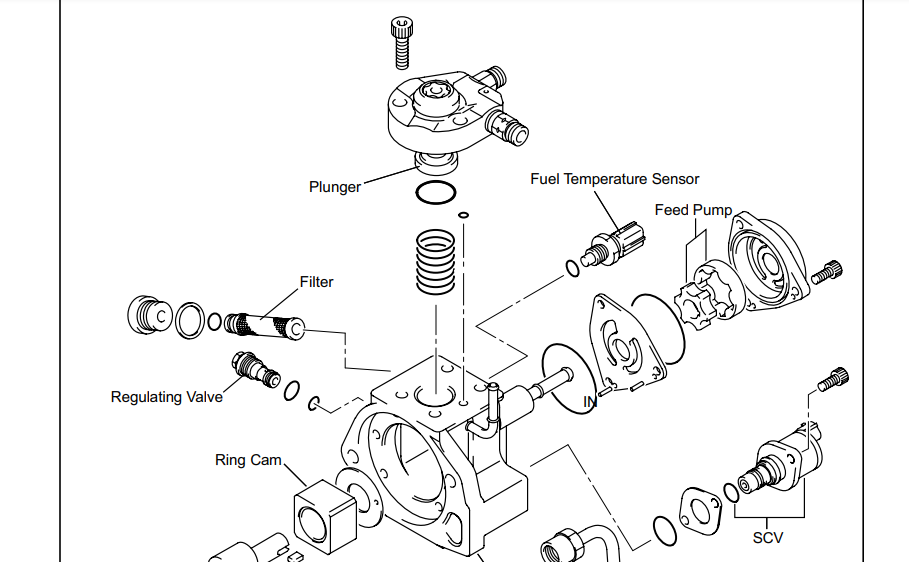 Plunger

Fuel Temperature Sensor

Feed Pump

Filter

Regulating Valve

IN

Ring Cam

SCV