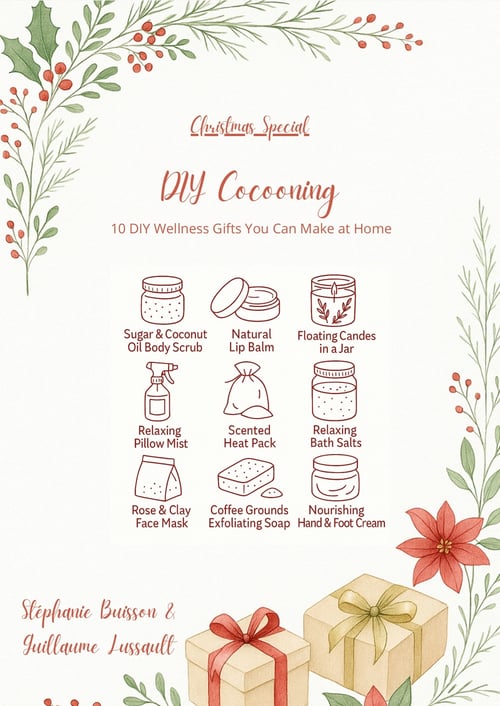 Christmas Special

DIY Cocooning

10 DIY Wellness Gifts You Can Make at Home

Sugar & Coconut Oil Body Scrub

Natural Lip Balm

Floating Candes in a Jar

Relaxing Pillow Mist

Scented Heat Pack

Relaxing Bath Salts

Rose & Clay Face Mask

Coffee Grounds Exfoliating Soap

Nourishing Hand & Foot Cream

Stéphanie Buisson & Guillaume Lussault