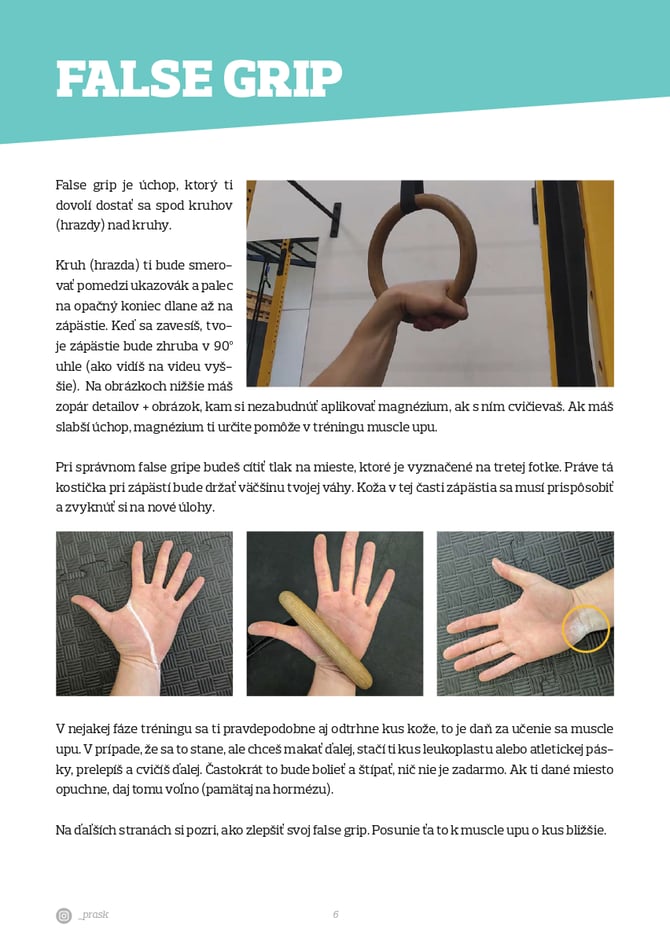 FALSE GRIP

False grip je úchop, ktorý ti dovolí dostať sa spod kruhov (hrazdy) nad kruhy.

Kruh (hrazda) ti bude smerovať pomedzi ukazovák a palec na opačný koniec dlane až na zápästie. Keď sa zavesíš, tvoje zápästie bude zhruba v 90° uhle (ako vidíš na videu vyššie). Na obrázkoch nižšie máš zopár detailov + obrázok, kam si nezabudnúť aplikovať magnézium, ak s ním cvičievaš. Ak máš slabší úchop, magnézium ti určite pomôže v tréningu muscle upu.

Pri správnom false gripe budeš cítiť tlak na mieste, ktoré je vyznačené na tretej fotke. Práve tá kostička pri zápästí bude držať väčšinu tvojej váhy. Koža v tej časti zápästia sa musí prispôsobiť a zvyknúť si na nové úlohy.

V nejakej fáze tréningu sa ti pravdepodobne aj odtrhne kus kože, to je daň za učenie sa muscle upu. V prípade, že sa to stane, ale chceš makať ďalej, stačí ti kus leukoplastu alebo atletickej pásky, prelepíš a cvičíš ďalej. Častokrát to bude bolieť a štípať, nič nie je zadarmo. Ak ti dané miesto opuchne, daj tomu voľno (pamätaj na hormézu).

Na ďalších stranách si pozri, ako zlepšiť svoj false grip. Posunie ťa to k muscle upu o kus bližšie.

_prask

6