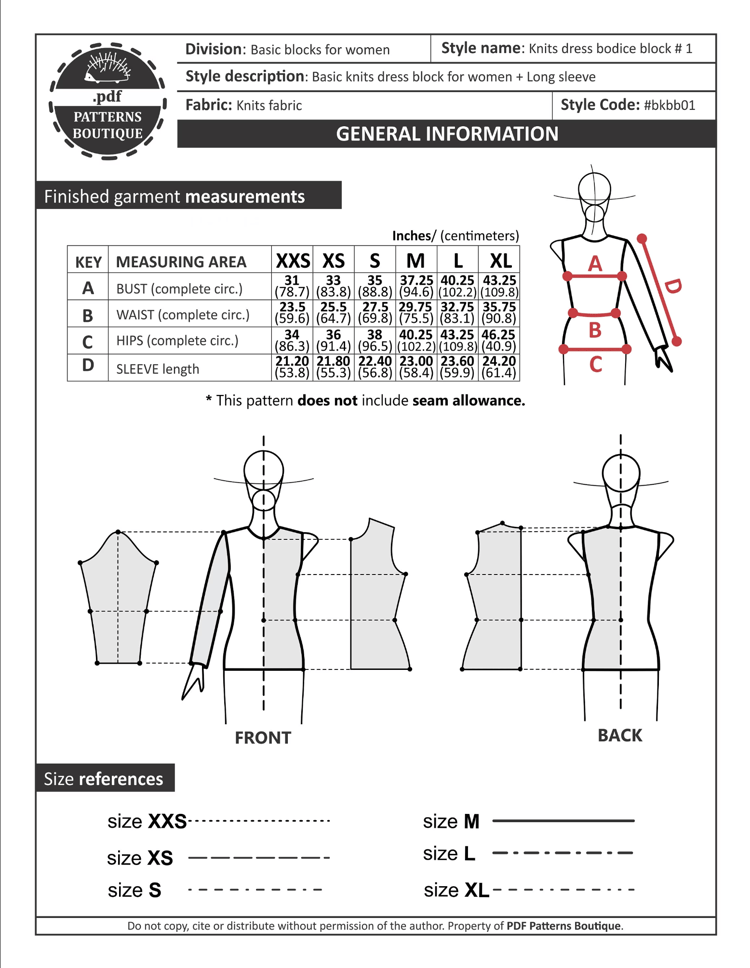 .pdf
PATTERNS BOUTIQUE

Division: Basic blocks for women
Style name: Knits dress bodice block # 1
Style description: Basic knits dress block for women + Long sleeve
Fabric: Knits fabric
Style Code: #bkbb01

GENERAL INFORMATION

Finished garment measurements

Inches/ (centimeters)

| KEY | MEASURING AREA | XXS | XS | S | M | L | XL |
|---|---|---|---|---|---|---|---|
| A | BUST (complete circ.) | 31 (78.7) | 33 (83.8) | 35 (88.8) | 37.25 (94.6) | 40.25 (102.2) | 43.25 (109.8) |
| B | WAIST (complete circ.) | 23.5 (59.6) | 25.5 (64.7) | 27.5 (69.8) | 29.75 (75.5) | 32.75 (83.1) | 35.75 (90.8) |
| C | HIPS (complete circ.) | 34 (86.3) | 36 (91.4) | 38 (96.5) | 40.25 (102.2) | 43.25 (109.8) | 46.25 (40.9) |
| D | SLEEVE length | 21.20 (53.8) | 21.80 (55.3) | 22.40 (56.8) | 23.00 (58.4) | 23.60 (59.9) | 24.20 (61.4) |

A
B
C
D

* This pattern does not include seam allowance.

FRONT

BACK

Size references

size XXS
size XS
size S
size M
size L
size XL

Do not copy, cite or distribute without permission of the author. Property of PDF Patterns Boutique.