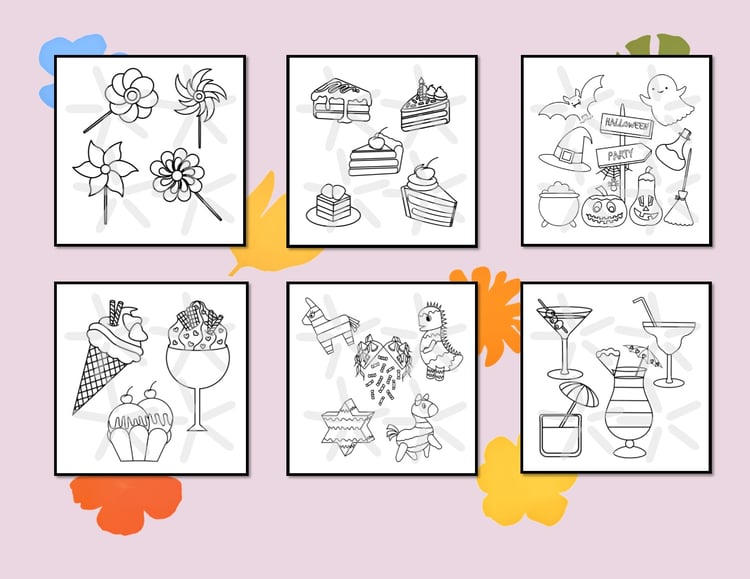 HALLOWEEN
PARTY