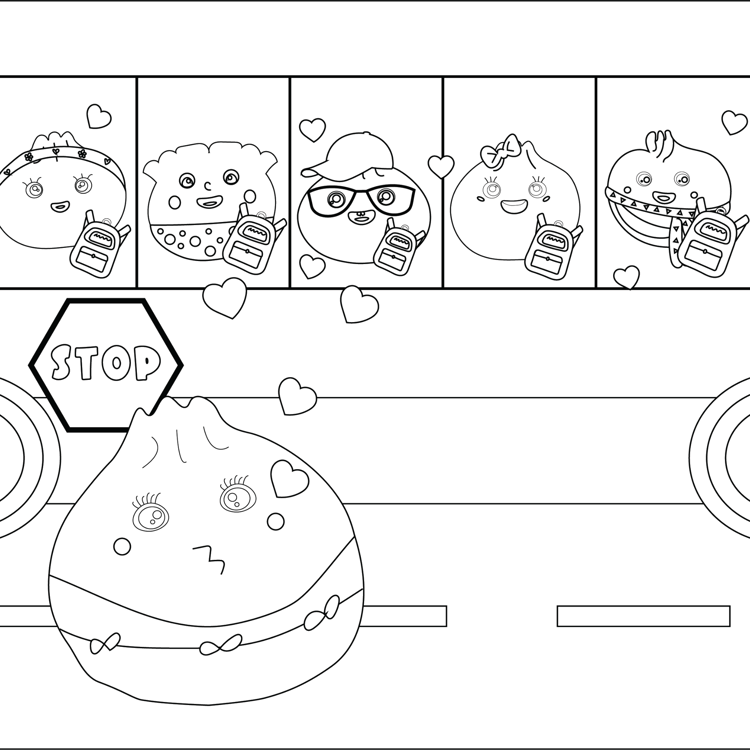 STOP