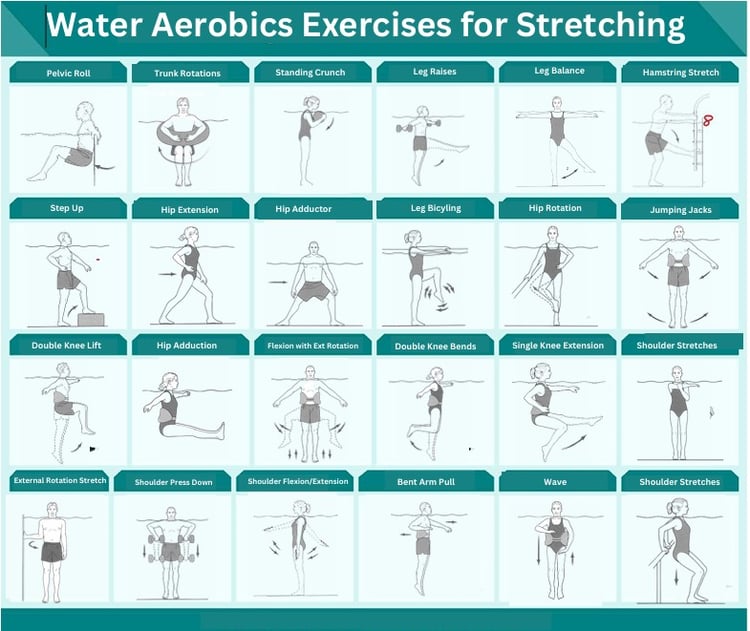 Water Aerobics Exercises for Stretching

Pelvic Roll

Trunk Rotations

Standing Crunch

Leg Raises

Leg Balance

Hamstring Stretch

Step Up

Hip Extension

Hip Adductor

Leg Bicyling

Hip Rotation

Jumping Jacks

Double Knee Lift

Hip Adduction

Flexion with Ext Rotation

Double Knee Bends

Single Knee Extension

Shoulder Stretches

External Rotation Stretch

Shoulder Press Down

Shoulder Flexion/Extension

Bent Arm Pull

Wave

Shoulder Stretches