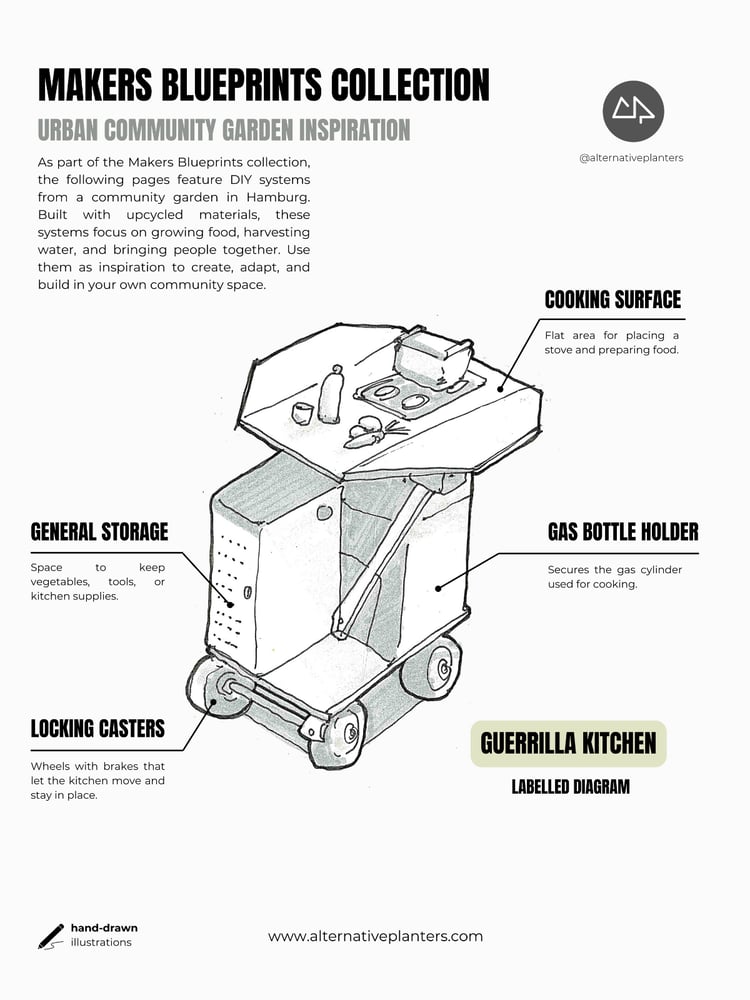 MAKERS BLUEPRINTS COLLECTION

URBAN COMMUNITY GARDEN INSPIRATION

@alternativeplanters

As part of the Makers Blueprints collection, the following pages feature DIY systems from a community garden in Hamburg. Built with upcycled materials, these systems focus on growing food, harvesting water, and bringing people together. Use them as inspiration to create, adapt, and build in your own community space.

COOKING SURFACE

Flat area for placing a stove and preparing food.

GENERAL STORAGE

Space to keep vegetables, tools, or kitchen supplies.

GAS BOTTLE HOLDER

Secures the gas cylinder used for cooking.

LOCKING CASTERS

Wheels with brakes that let the kitchen move and stay in place.

GUERRILLA KITCHEN

LABELLED DIAGRAM

hand-drawn illustrations

www.alternativeplanters.com