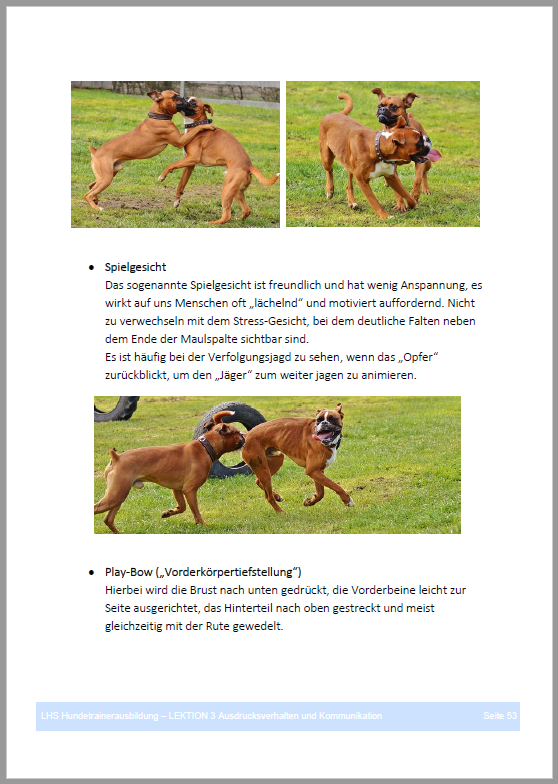 • Spielgesicht
Das sogenannte Spielgesicht ist freundlich und hat wenig Anspannung, es wirkt auf uns Menschen oft „lächelnd“ und motiviert auffordernd. Nicht zu verwechseln mit dem Stress-Gesicht, bei dem deutliche Falten neben dem Ende der Maulspalte sichtbar sind.
Es ist häufig bei der Verfolgungsjagd zu sehen, wenn das „Opfer“ zurückblickt, um den „Jäger“ zum weiter jagen zu animieren.

• Play-Bow („Vorderkörpertiefstellung“)
Hierbei wird die Brust nach unten gedrückt, die Vorderbeine leicht zur Seite ausgerichtet, das Hinterteil nach oben gestreckt und meist gleichzeitig mit der Rute gewedelt.

LHS Hundetrainerausbildung – LEKTION 3 Ausdrucksverhalten und Kommunikation Seite 53