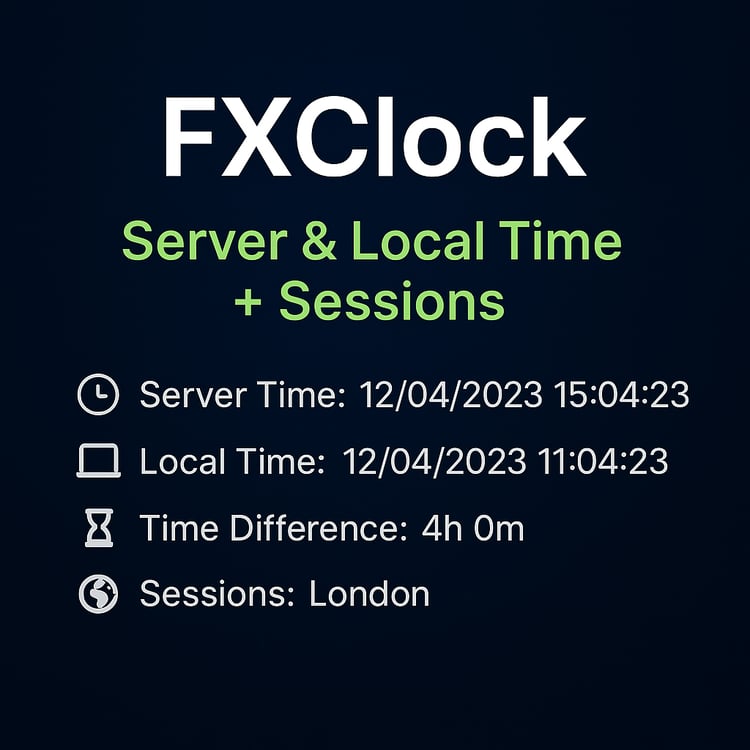 FXClock

Server & Local Time
+ Sessions

Server Time: 12/04/2023 15:04:23

Local Time: 12/04/2023 11:04:23

Time Difference: 4h 0m

Sessions: London