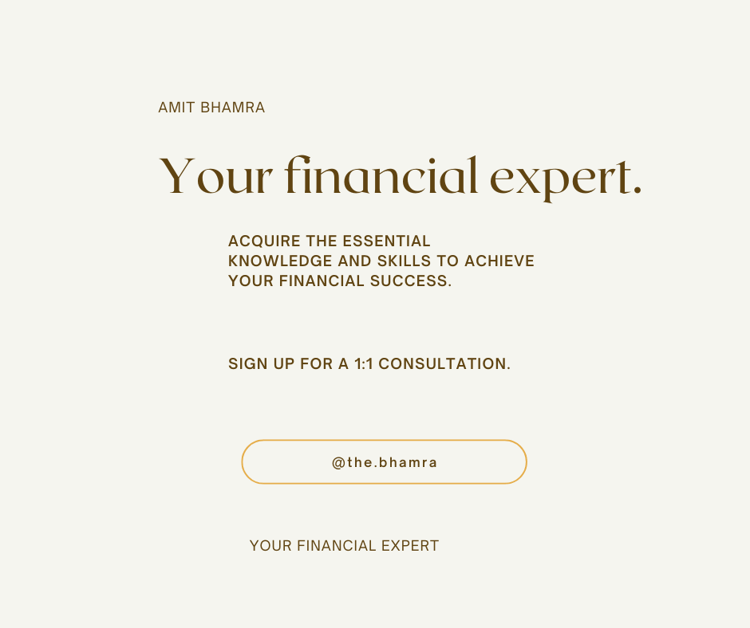 AMIT BHAMRA

Your financial expert.

ACQUIRE THE ESSENTIAL KNOWLEDGE AND SKILLS TO ACHIEVE YOUR FINANCIAL SUCCESS.

SIGN UP FOR A 1:1 CONSULTATION.

@the.bhamra

YOUR FINANCIAL EXPERT