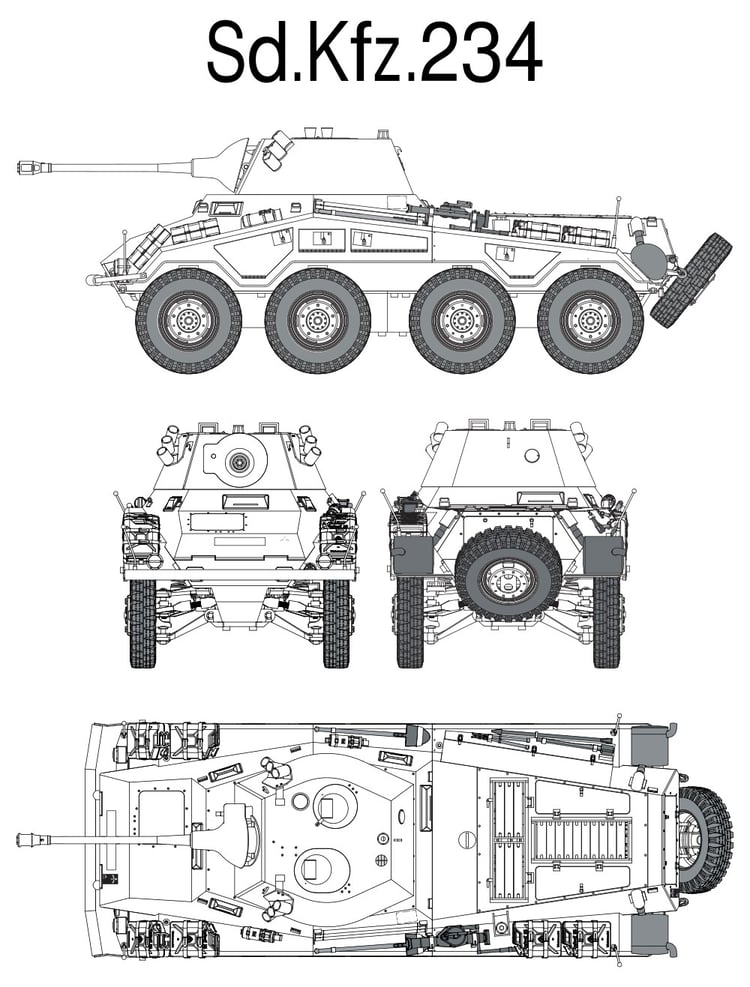 Sd.Kfz.234