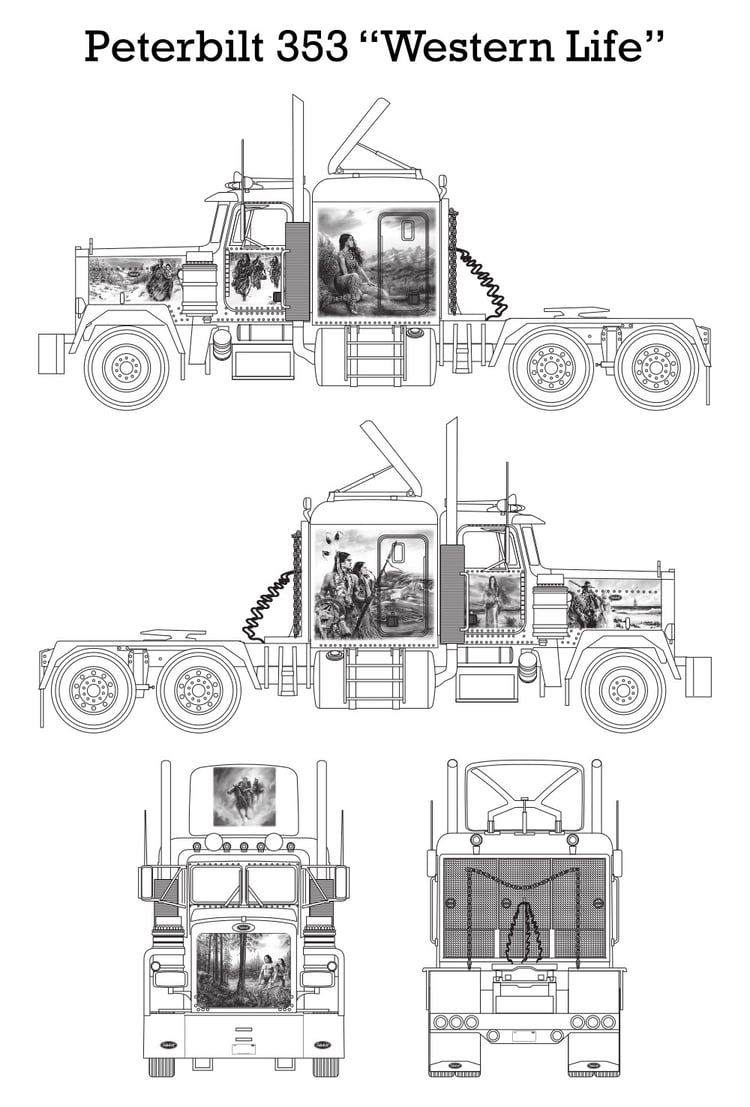 Peterbilt 353 “Western Life”