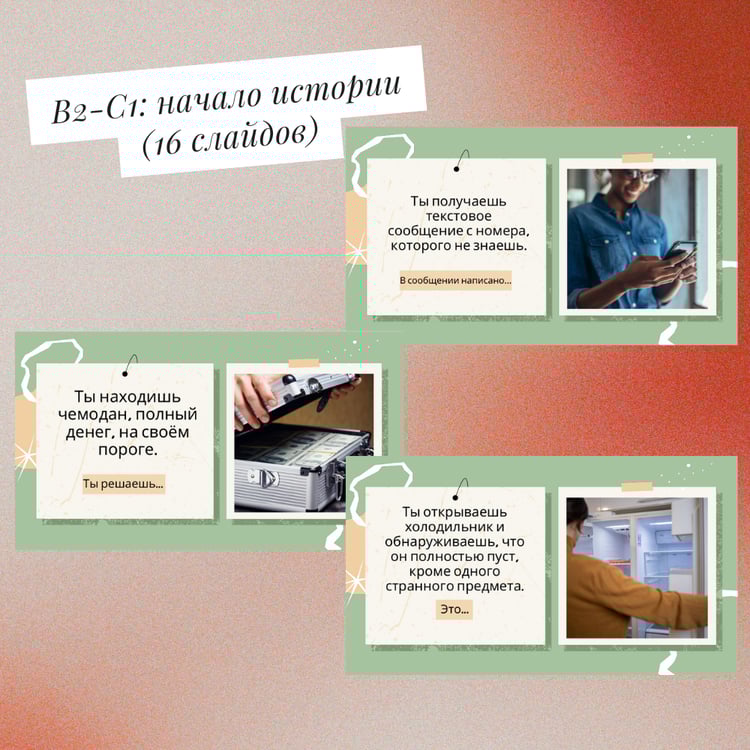 B2-C1: начало истории
(16 слайдов)

Ты получаешь текстовое сообщение с номера, которого не знаешь.

В сообщении написано...

Ты находишь чемодан, полный денег, на своём пороге.

Ты решаешь...

Ты открываешь холодильник и обнаруживаешь, что он полностью пуст, кроме одного странного предмета.

Это...