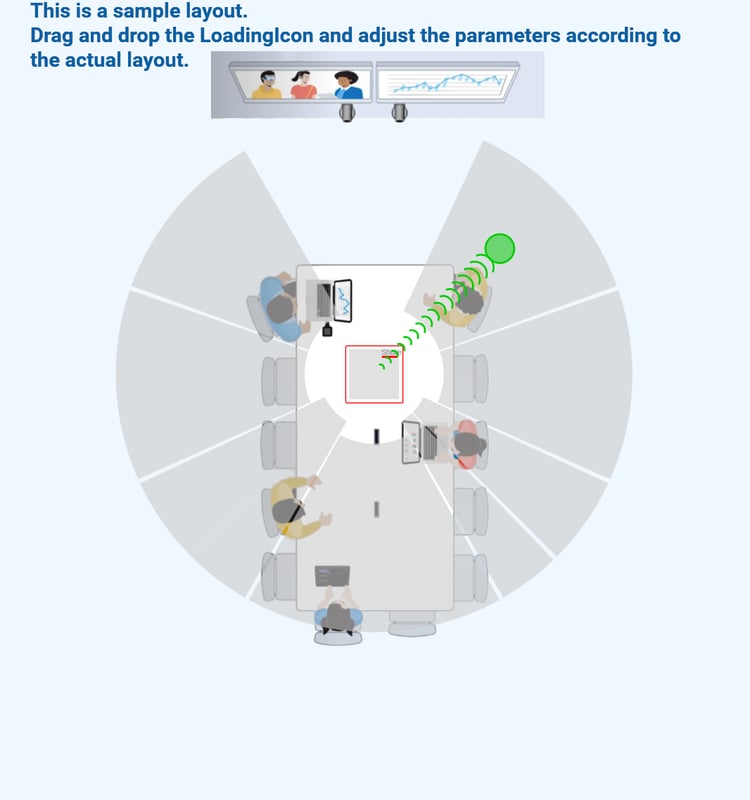 This is a sample layout.
Drag and drop the LoadingIcon and adjust the parameters according to the actual layout.