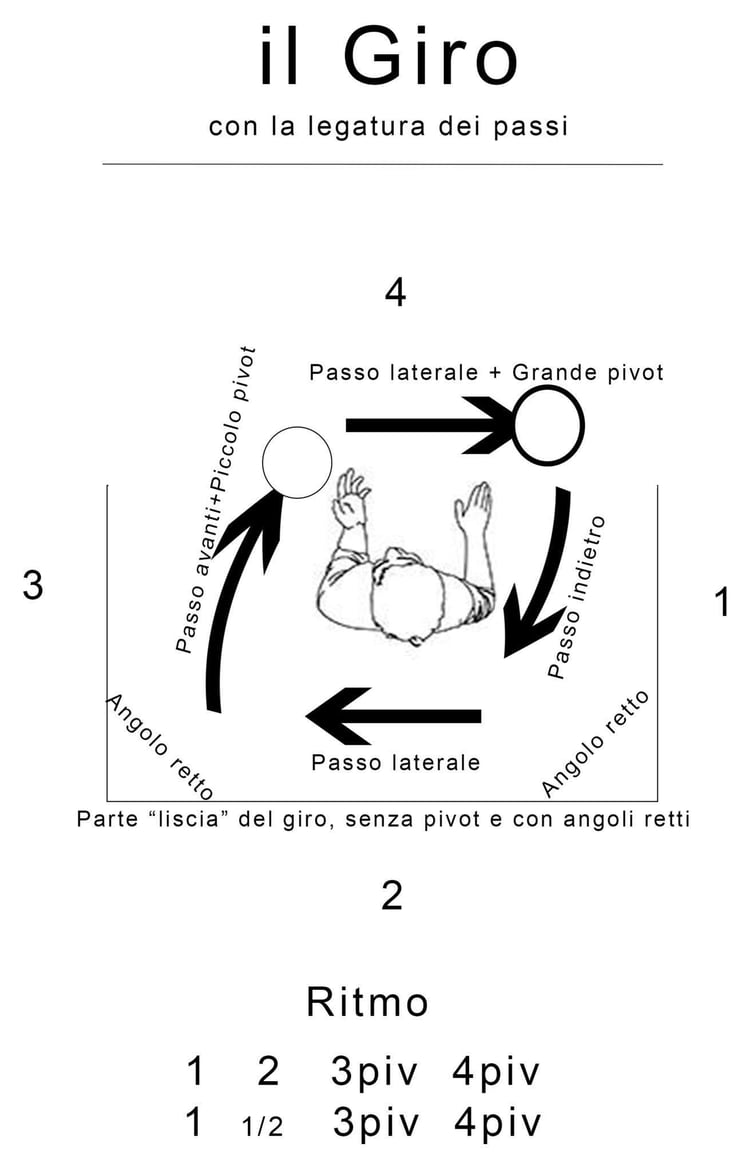 il Giro

con la legatura dei passi

4

Passo laterale + Grande pivot

Passo avanti+Piccolo pivot

3

Passo indietro

1

Angolo retto

Passo laterale

Angolo retto

Parte “liscia” del giro, senza pivot e con angoli retti

2

Ritmo

1 2 3piv 4piv
1 1/2 3piv 4piv