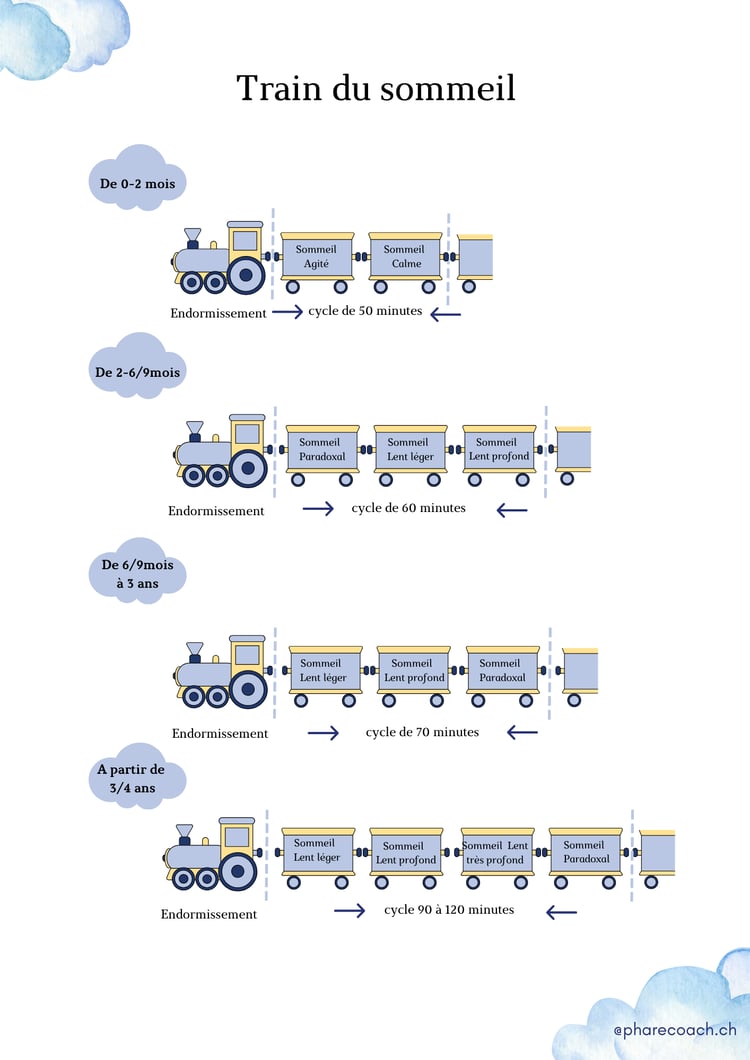 Train du sommeil

De 0-2 mois

Sommeil Agité

Sommeil Calme

Endormissement

cycle de 50 minutes

De 2-6/9mois

Sommeil Paradoxal

Sommeil Lent léger

Sommeil Lent profond

Endormissement

cycle de 60 minutes

De 6/9mois à 3 ans

Sommeil Lent léger

Sommeil Lent profond

Sommeil Paradoxal

Endormissement

cycle de 70 minutes

A partir de 3/4 ans

Sommeil Lent léger

Sommeil Lent profond

Sommeil Lent très profond

Sommeil Paradoxal

Endormissement

cycle 90 à 120 minutes

@pharecoach.ch