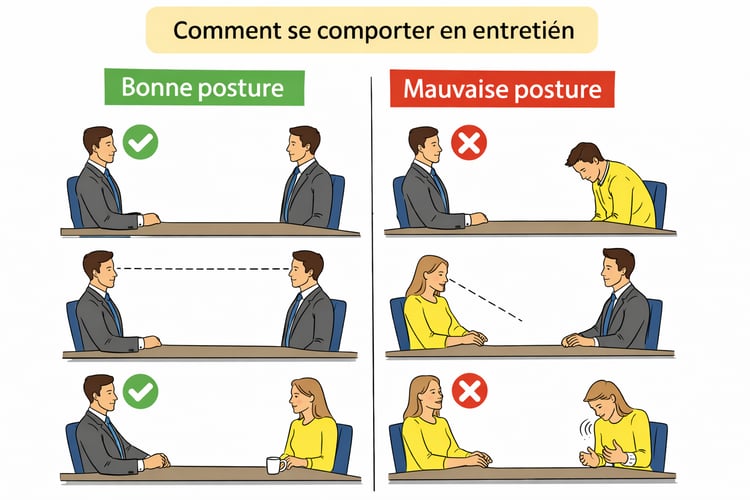 Comment se comporter en entretién

Bonne posture

Mauvaise posture