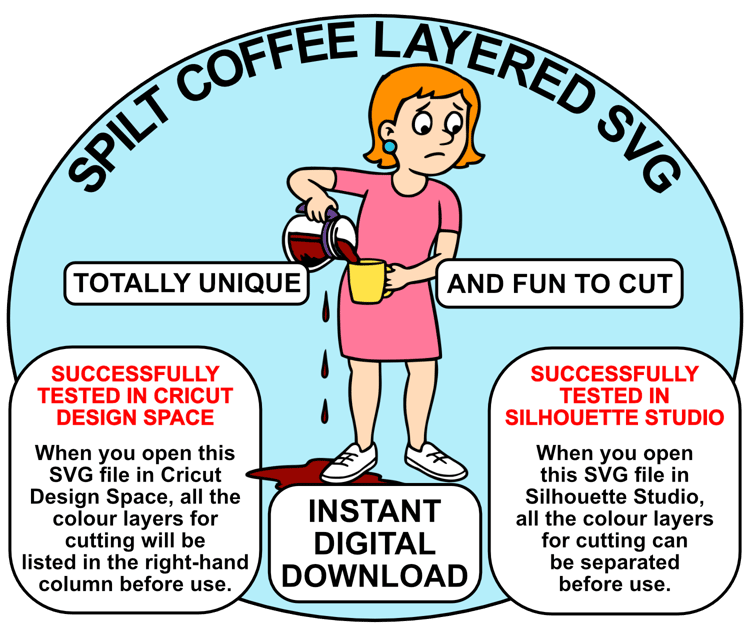 SPILT COFFEE LAYERED SVG

TOTALLY UNIQUE

AND FUN TO CUT

SUCCESSFULLY TESTED IN CRICUT DESIGN SPACE

When you open this SVG file in Cricut Design Space, all the colour layers for cutting will be listed in the right-hand column before use.

INSTANT DIGITAL DOWNLOAD

SUCCESSFULLY TESTED IN SILHOUETTE STUDIO

When you open this SVG file in Silhouette Studio, all the colour layers for cutting can be separated before use.