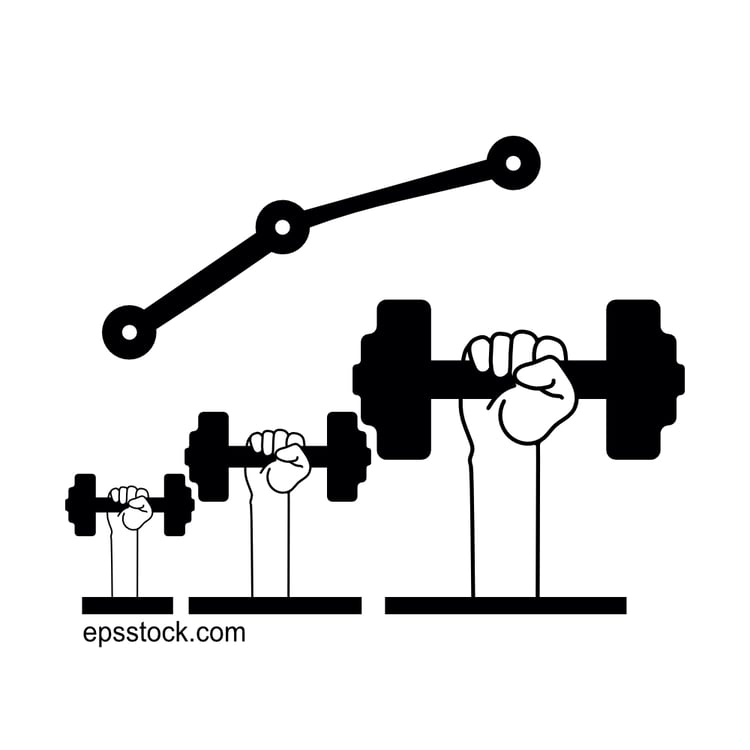 epsstock.com