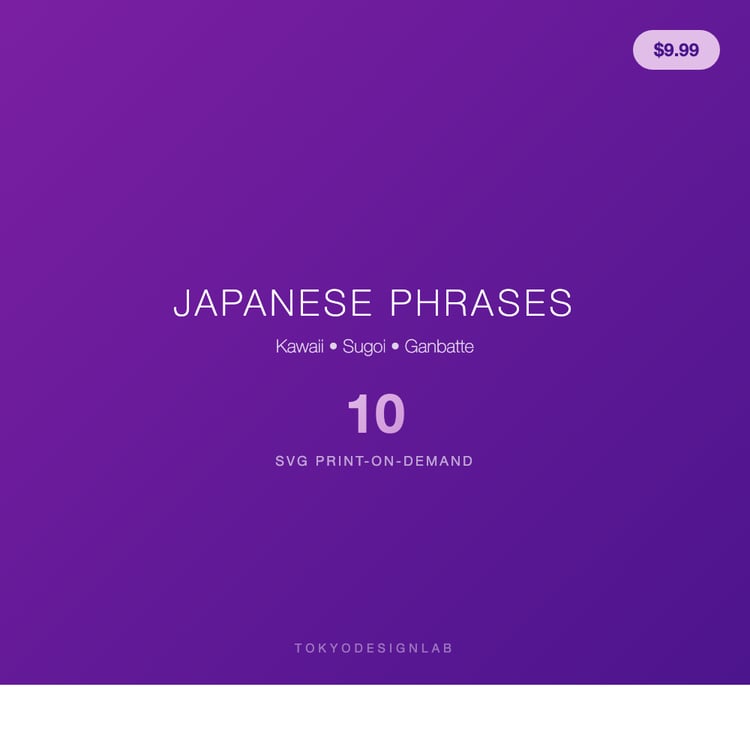 $9.99

JAPANESE PHRASES

Kawaii • Sugoi • Ganbatte

10

SVG PRINT-ON-DEMAND

TOKYODESIGNLAB