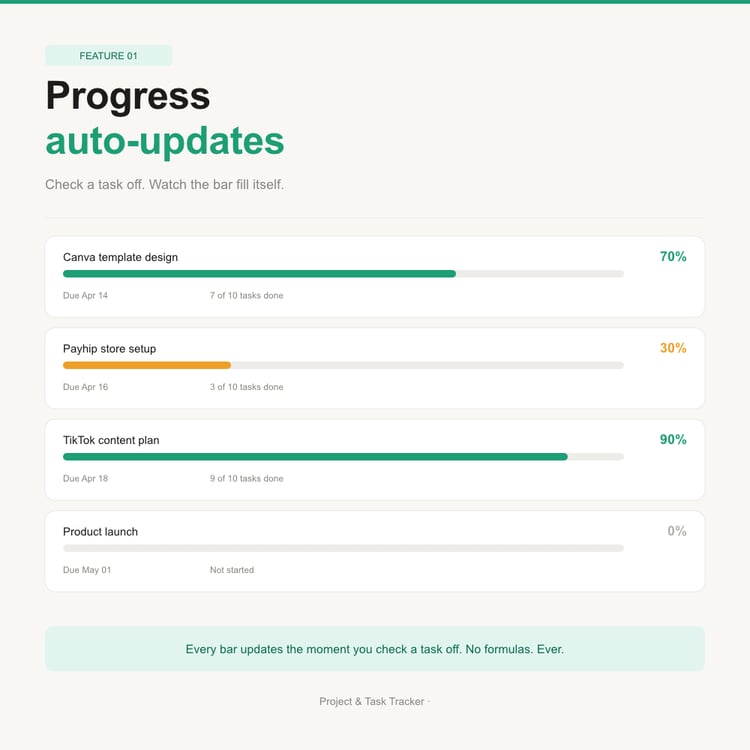 FEATURE 01

Progress
auto-updates

Check a task off. Watch the bar fill itself.

Canva template design 70%

Due Apr 14 7 of 10 tasks done

Payhip store setup 30%

Due Apr 16 3 of 10 tasks done

TikTok content plan 90%

Due Apr 18 9 of 10 tasks done

Product launch 0%

Due May 01 Not started

Every bar updates the moment you check a task off. No formulas. Ever.

Project & Task Tracker ·