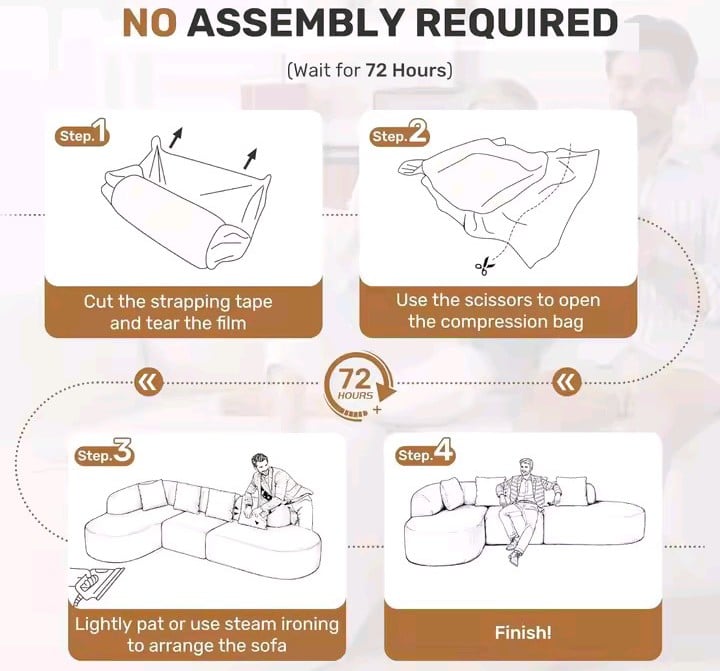 NO ASSEMBLY REQUIRED

(Wait for 72 Hours)

Step.1

Cut the strapping tape and tear the film

Step.2

Use the scissors to open the compression bag

72 HOURS +

Step.3

Lightly pat or use steam ironing to arrange the sofa

Step.4

Finish!