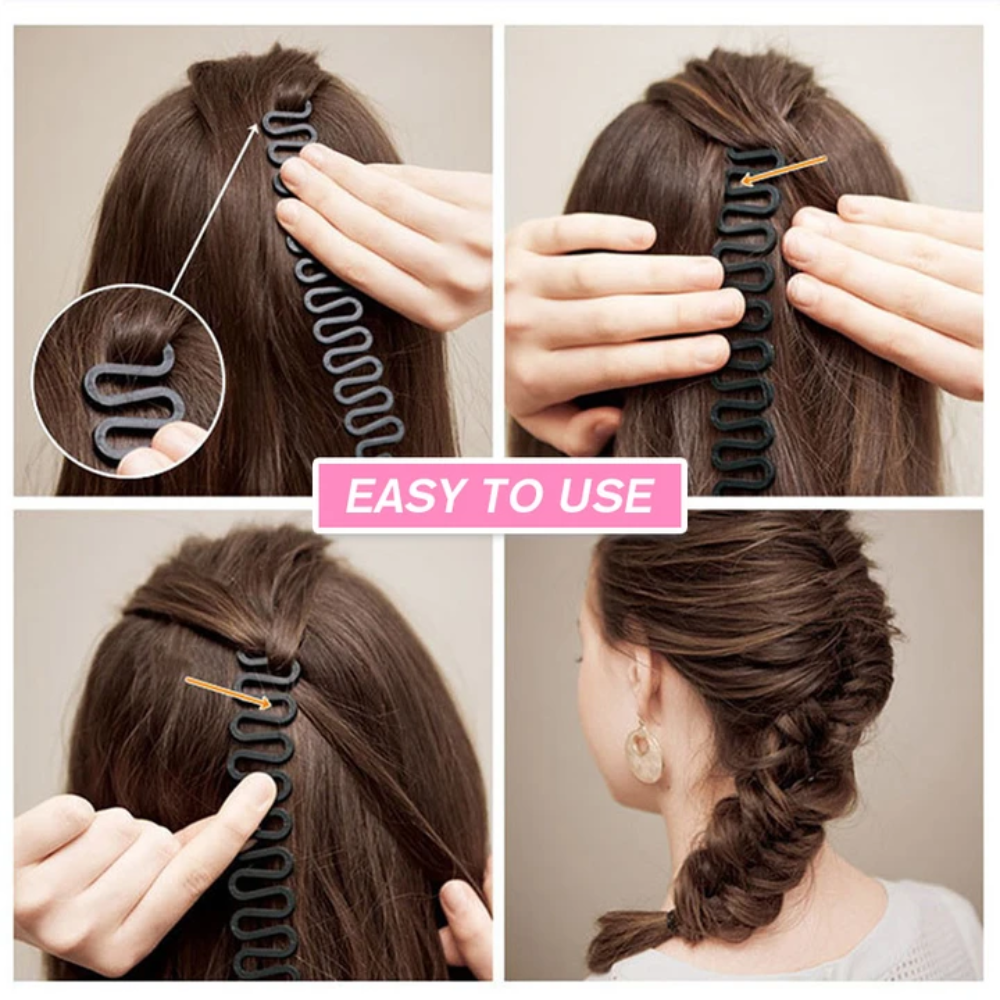 EASY TO USE