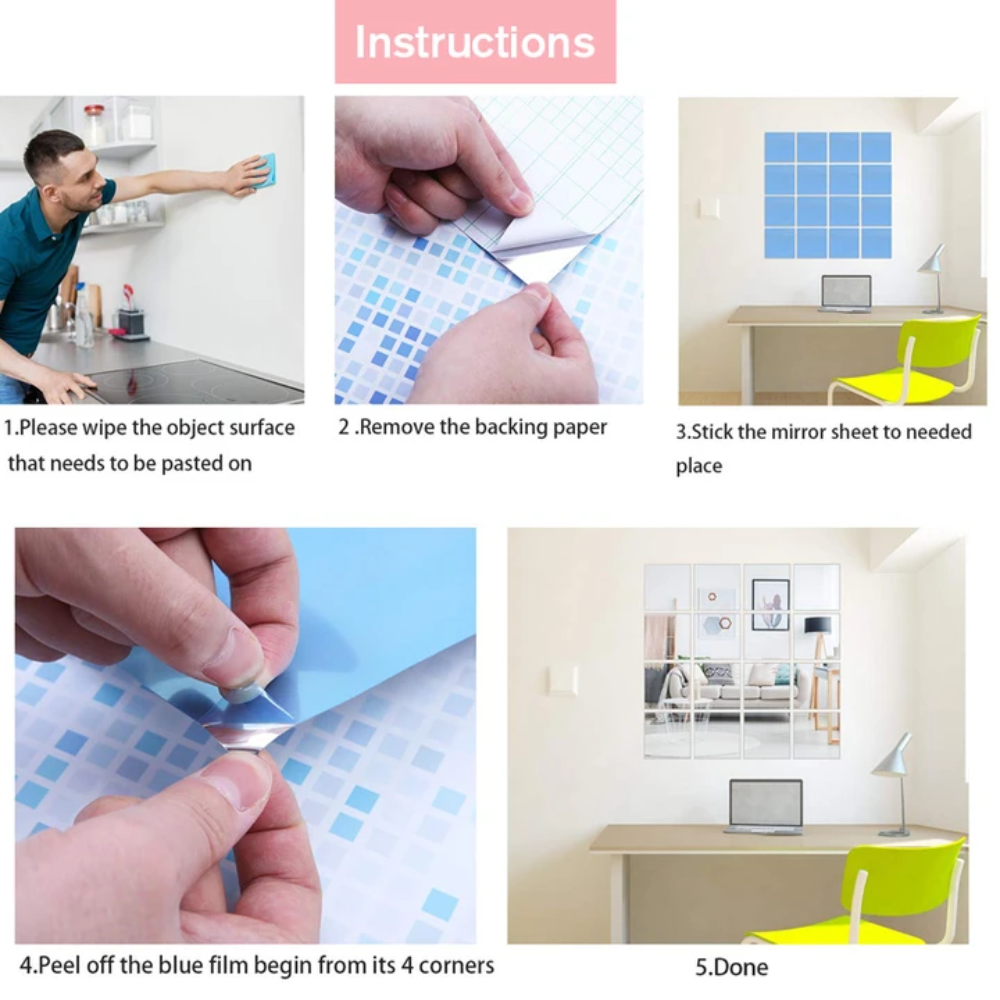 Instructions

1.Please wipe the object surface that needs to be pasted on

2 .Remove the backing paper

3.Stick the mirror sheet to needed place

4.Peel off the blue film begin from its 4 corners

5.Done