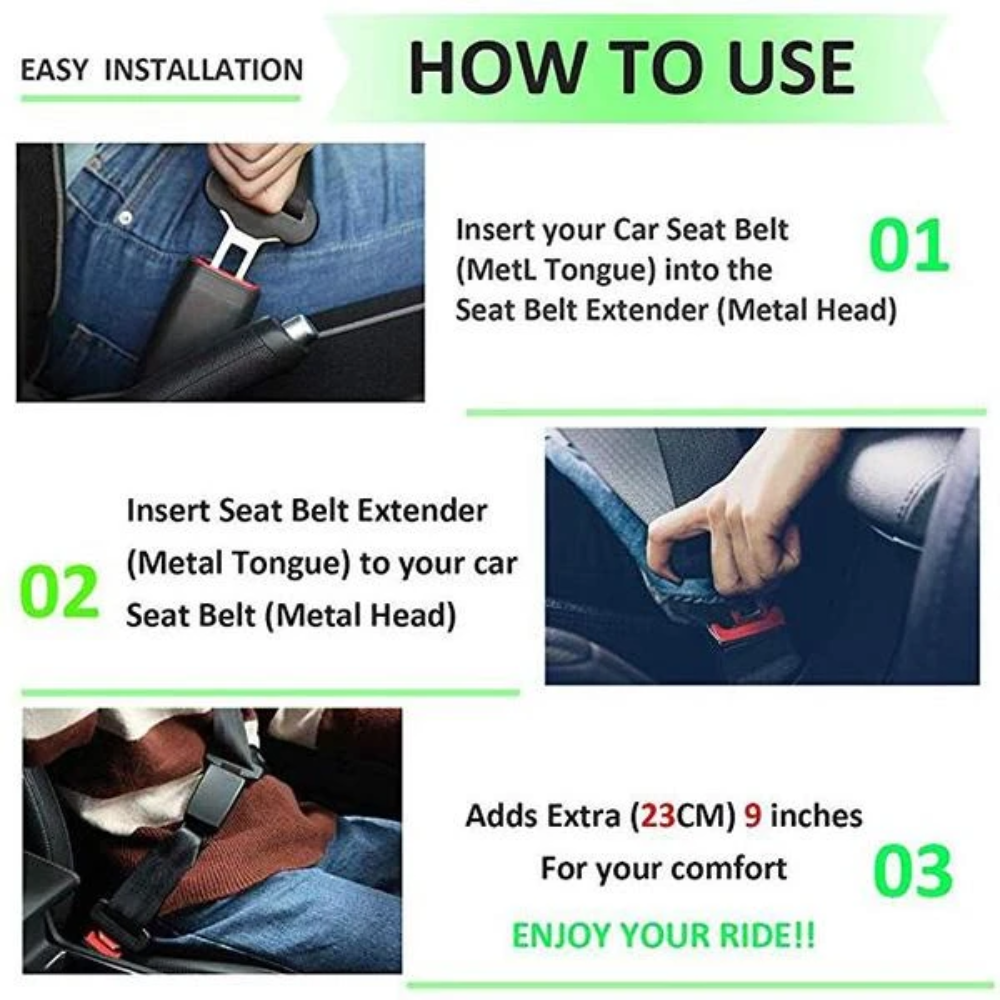 EASY INSTALLATION

HOW TO USE

Insert your Car Seat Belt (MetL Tongue) into the Seat Belt Extender (Metal Head)

01

02

Insert Seat Belt Extender (Metal Tongue) to your car Seat Belt (Metal Head)

Adds Extra (23CM) 9 inches For your comfort

03

ENJOY YOUR RIDE!!