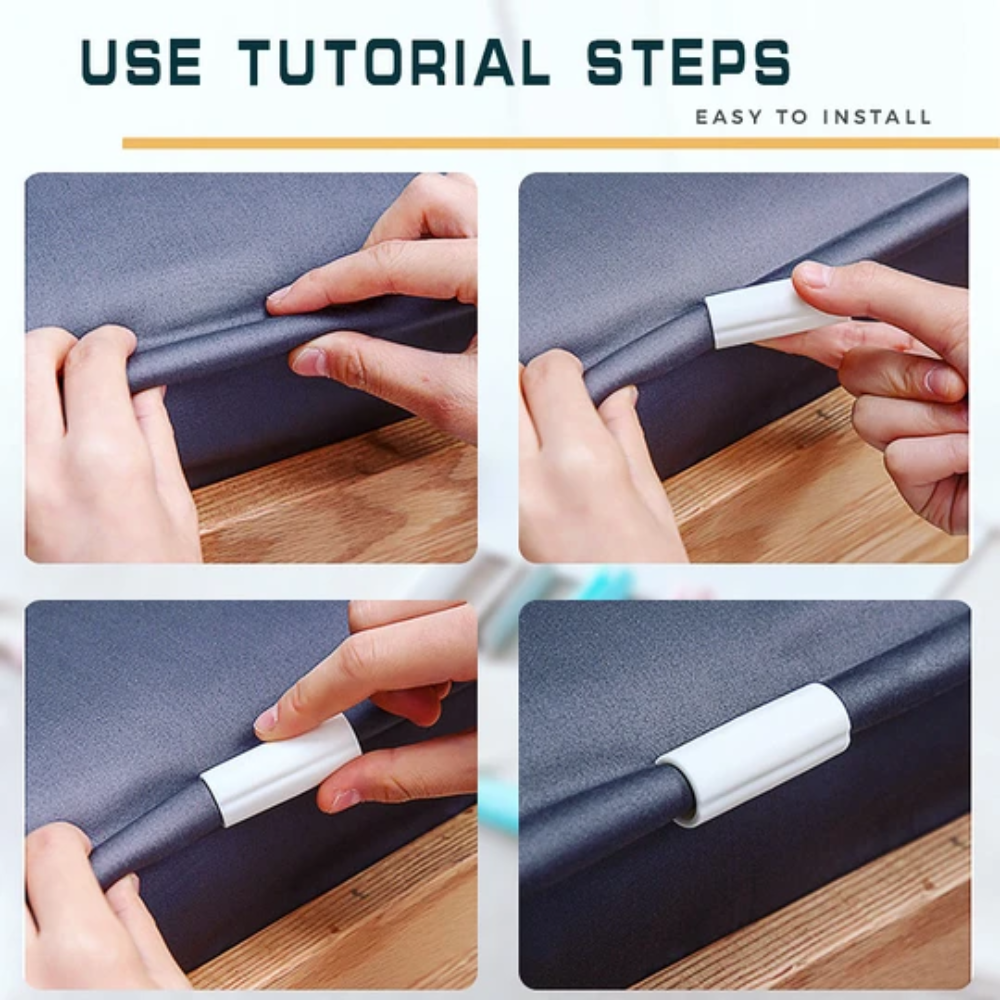 USE TUTORIAL STEPS
EASY TO INSTALL