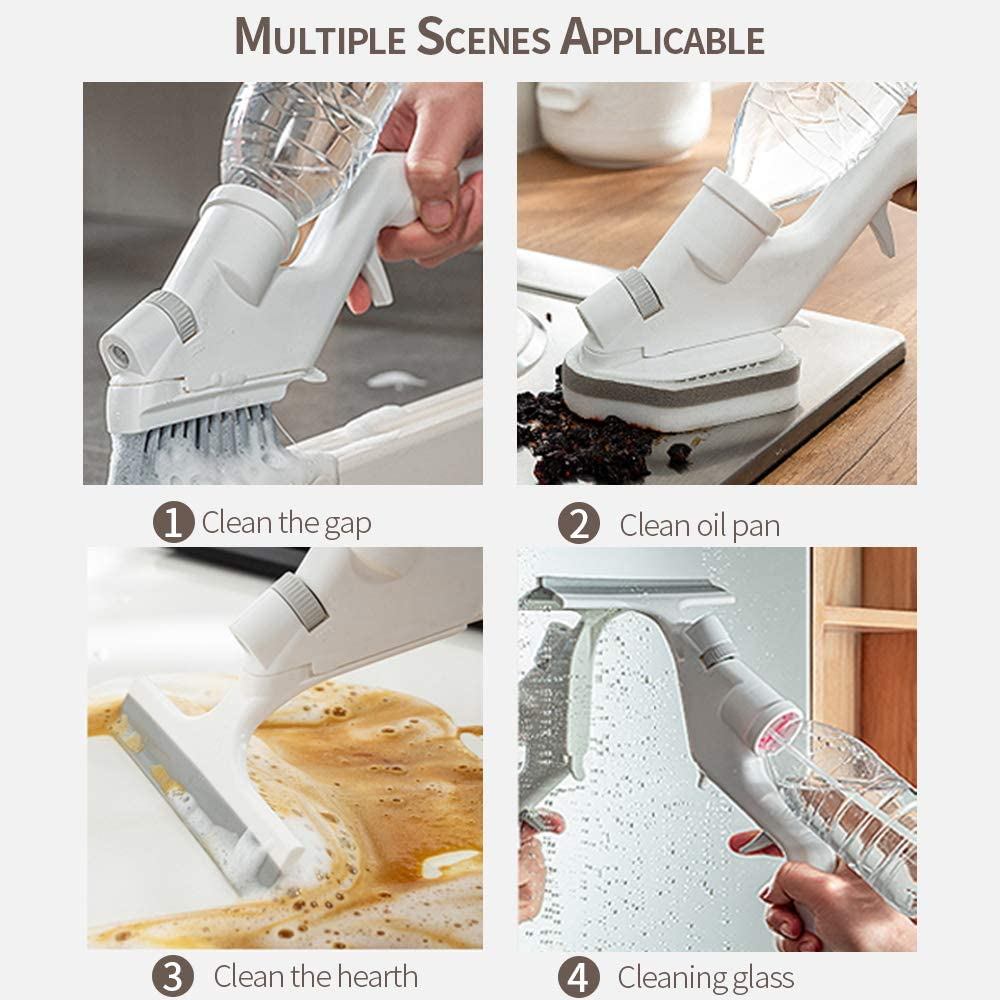 MULTIPLE SCENES APPLICABLE

1 Clean the gap

2 Clean oil pan

3 Clean the hearth

4 Cleaning glass