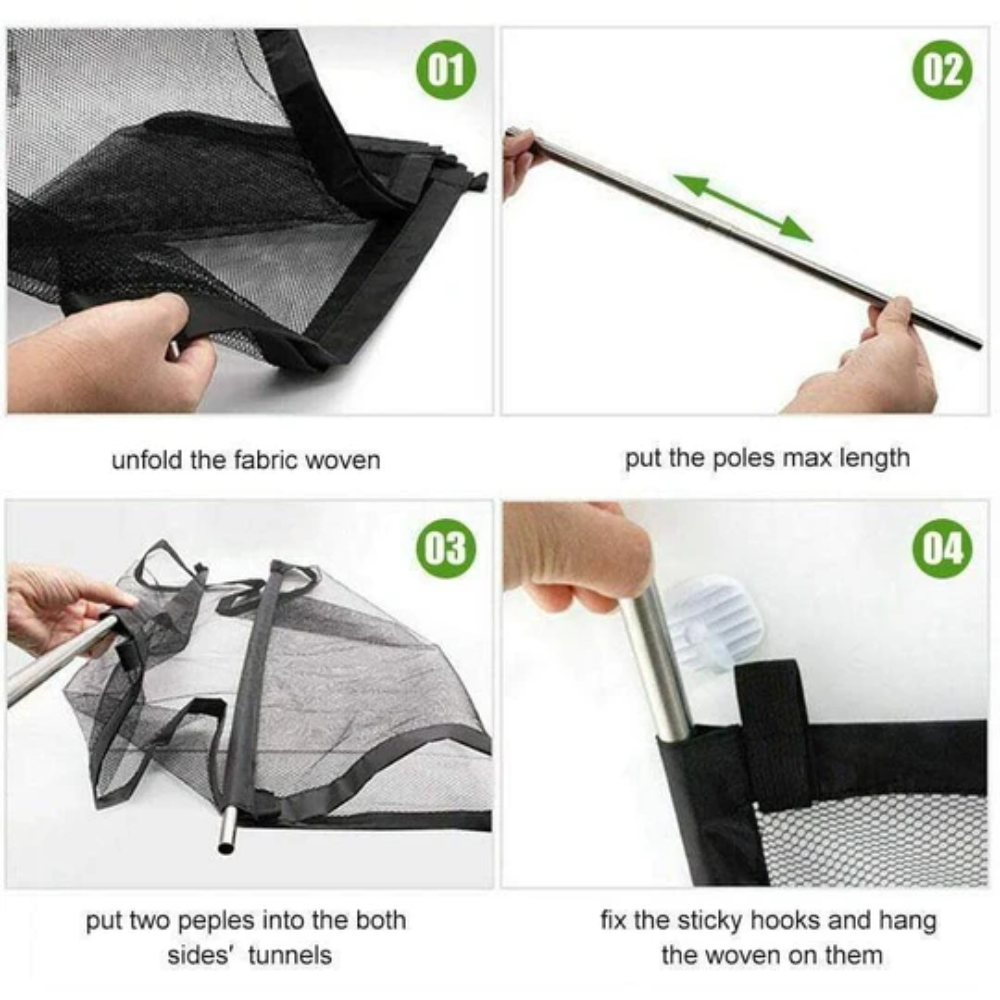 01

unfold the fabric woven

02

put the poles max length

03

put two peples into the both sides' tunnels

04

fix the sticky hooks and hang the woven on them