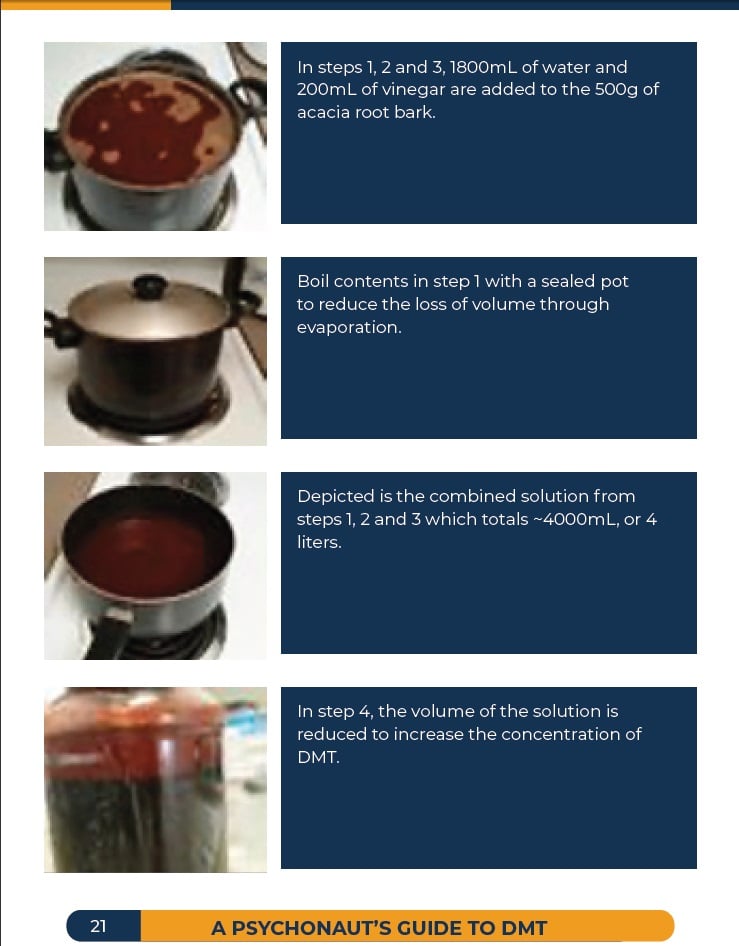 In steps 1, 2 and 3, 1800mL of water and 200mL of vinegar are added to the 500g of acacia root bark.

Boil contents in step 1 with a sealed pot to reduce the loss of volume through evaporation.

Depicted is the combined solution from steps 1, 2 and 3 which totals ~4000mL, or 4 liters.

In step 4, the volume of the solution is reduced to increase the concentration of DMT.

21 A PSYCHONAUT'S GUIDE TO DMT