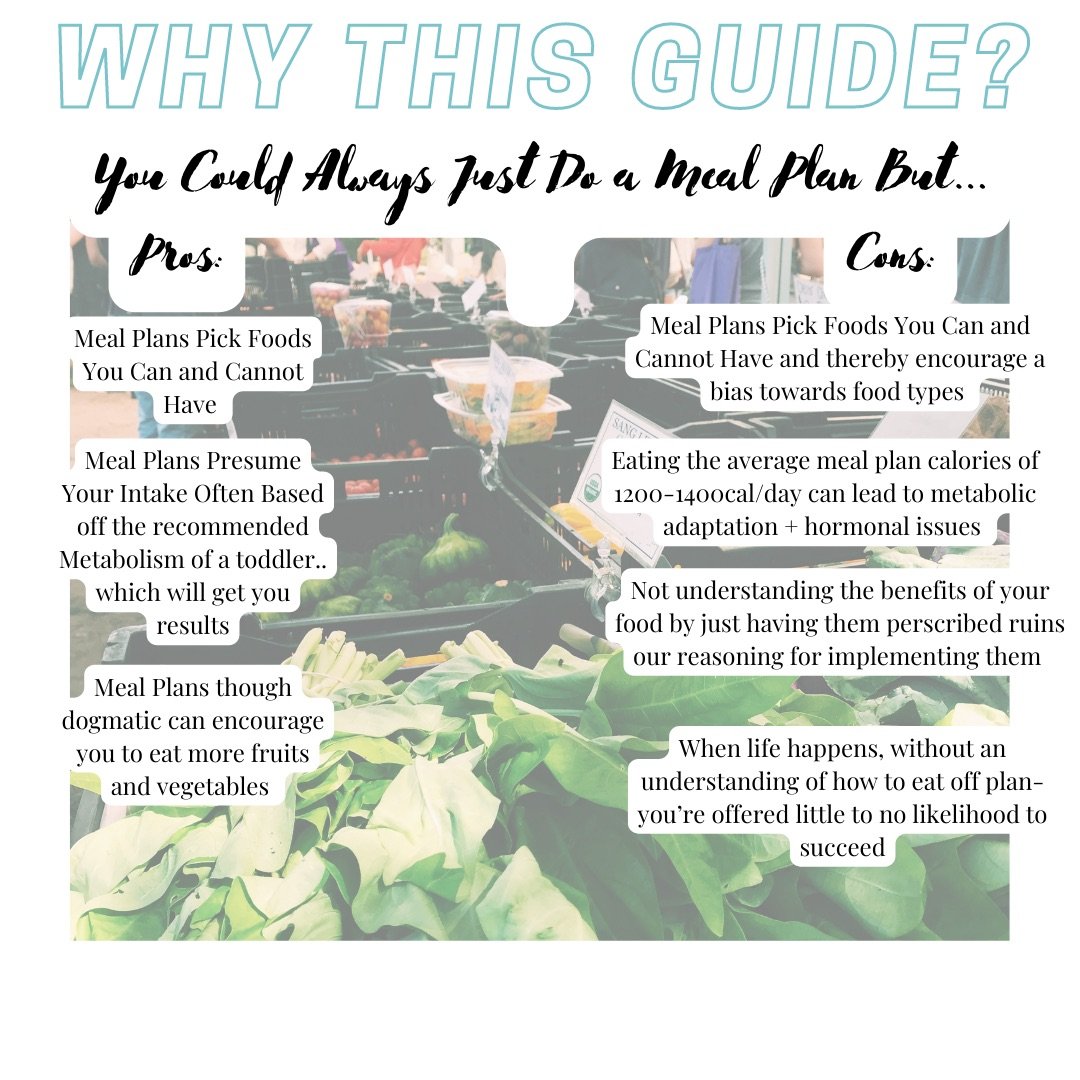 WHY THIS GUIDE?

You Could Always Just Do a Meal Plan But...

Pros:

Meal Plans Pick Foods You Can and Cannot Have

Meal Plans Presume Your Intake Often Based off the recommended Metabolism of a toddler.. which will get you results

Meal Plans though dogmatic can encourage you to eat more fruits and vegetables

Cons:

Meal Plans Pick Foods You Can and Cannot Have and thereby encourage a bias towards food types

Eating the average meal plan calories of 1200-1400cal/day can lead to metabolic adaptation + hormonal issues

Not understanding the benefits of your food by just having them perscribed ruins our reasoning for implementing them

When life happens, without an understanding of how to eat off plan- you're offered little to no likelihood to succeed