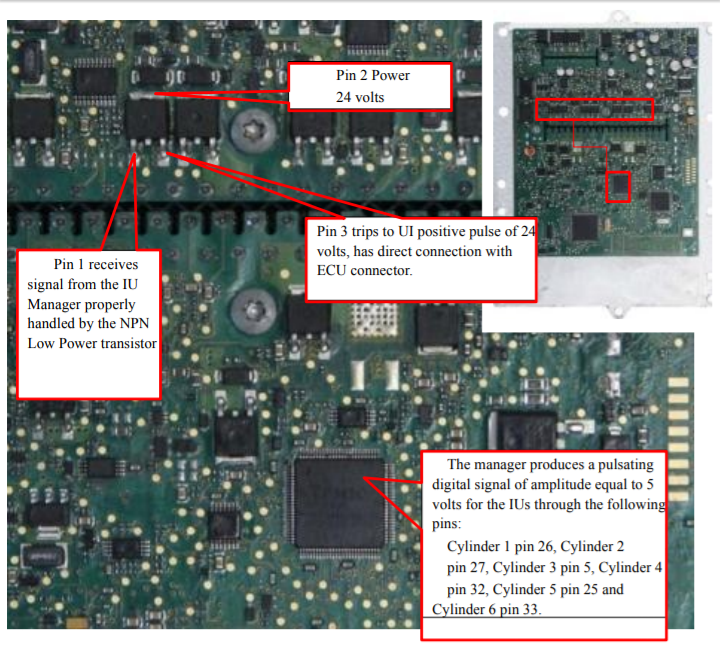 Pin 2 Power
24 volts

Pin 3 trips to UI positive pulse of 24 volts, has direct connection with ECU connector.

Pin 1 receives signal from the IU Manager properly handled by the NPN Low Power transistor

The manager produces a pulsating digital signal of amplitude equal to 5 volts for the IUs through the following pins:

Cylinder 1 pin 26, Cylinder 2 pin 27, Cylinder 3 pin 5, Cylinder 4 pin 32, Cylinder 5 pin 25 and Cylinder 6 pin 33.