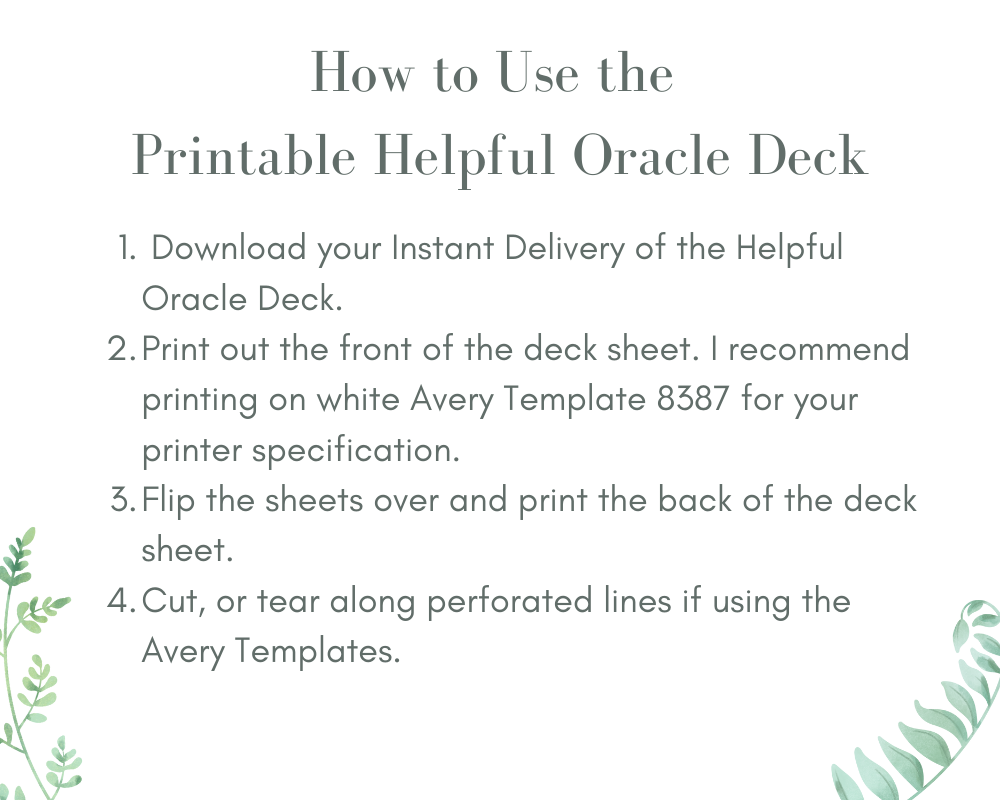 How to Use the
Printable Helpful Oracle Deck

1. Download your Instant Delivery of the Helpful Oracle Deck.
2. Print out the front of the deck sheet. I recommend printing on white Avery Template 8387 for your printer specification.
3. Flip the sheets over and print the back of the deck sheet.
4. Cut, or tear along perforated lines if using the Avery Templates.