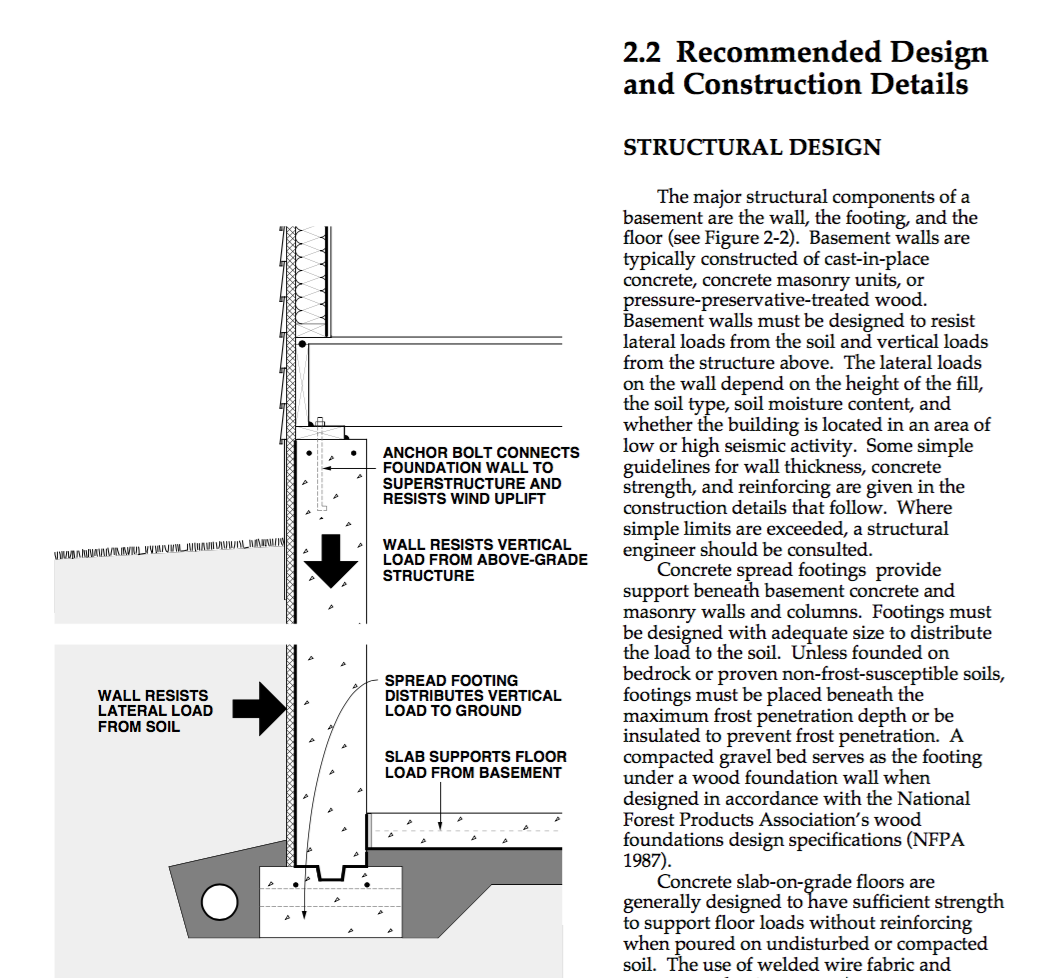 ANCHOR BOLT CONNECTS FOUNDATION WALL TO SUPERSTRUCTURE AND RESISTS WIND UPLIFT

WALL RESISTS VERTICAL LOAD FROM ABOVE-GRADE STRUCTURE

WALL RESISTS LATERAL LOAD FROM SOIL

SPREAD FOOTING DISTRIBUTES VERTICAL LOAD TO GROUND

SLAB SUPPORTS FLOOR LOAD FROM BASEMENT

2.2 Recommended Design and Construction Details

STRUCTURAL DESIGN

The major structural components of a basement are the wall, the footing, and the floor (see Figure 2-2). Basement walls are typically constructed of cast-in-place concrete, concrete masonry units, or pressure-preservative-treated wood. Basement walls must be designed to resist lateral loads from the soil and vertical loads from the structure above. The lateral loads on the wall depend on the height of the fill, the soil type, soil moisture content, and whether the building is located in an area of low or high seismic activity. Some simple guidelines for wall thickness, concrete strength, and reinforcing are given in the construction details that follow. Where simple limits are exceeded, a structural engineer should be consulted.

Concrete spread footings provide support beneath basement concrete and masonry walls and columns. Footings must be designed with adequate size to distribute the load to the soil. Unless founded on bedrock or proven non-frost-susceptible soils, footings must be placed beneath the maximum frost penetration depth or be insulated to prevent frost penetration. A compacted gravel bed serves as the footing under a wood foundation wall when designed in accordance with the National Forest Products Association's wood foundations design specifications (NFPA 1987).

Concrete slab-on-grade floors are generally designed to have sufficient strength to support floor loads without reinforcing when poured on undisturbed or compacted soil. The use of welded wire fabric and